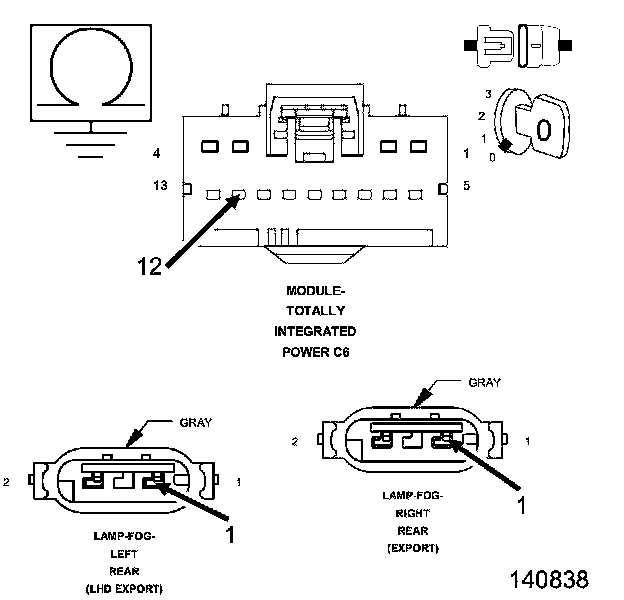 3
2
1
0
0
4
1
13
5
12
MODULE-
TOTALLY
INTEGRATED
POWER C6

GRAY
2
1
1
LAMP-FOG-
RIGHT
REAR
(EXPORT)

GRAY
2
1
1
LAMP-FOG-
LEFT
REAR
(LHD EXPORT)

140838