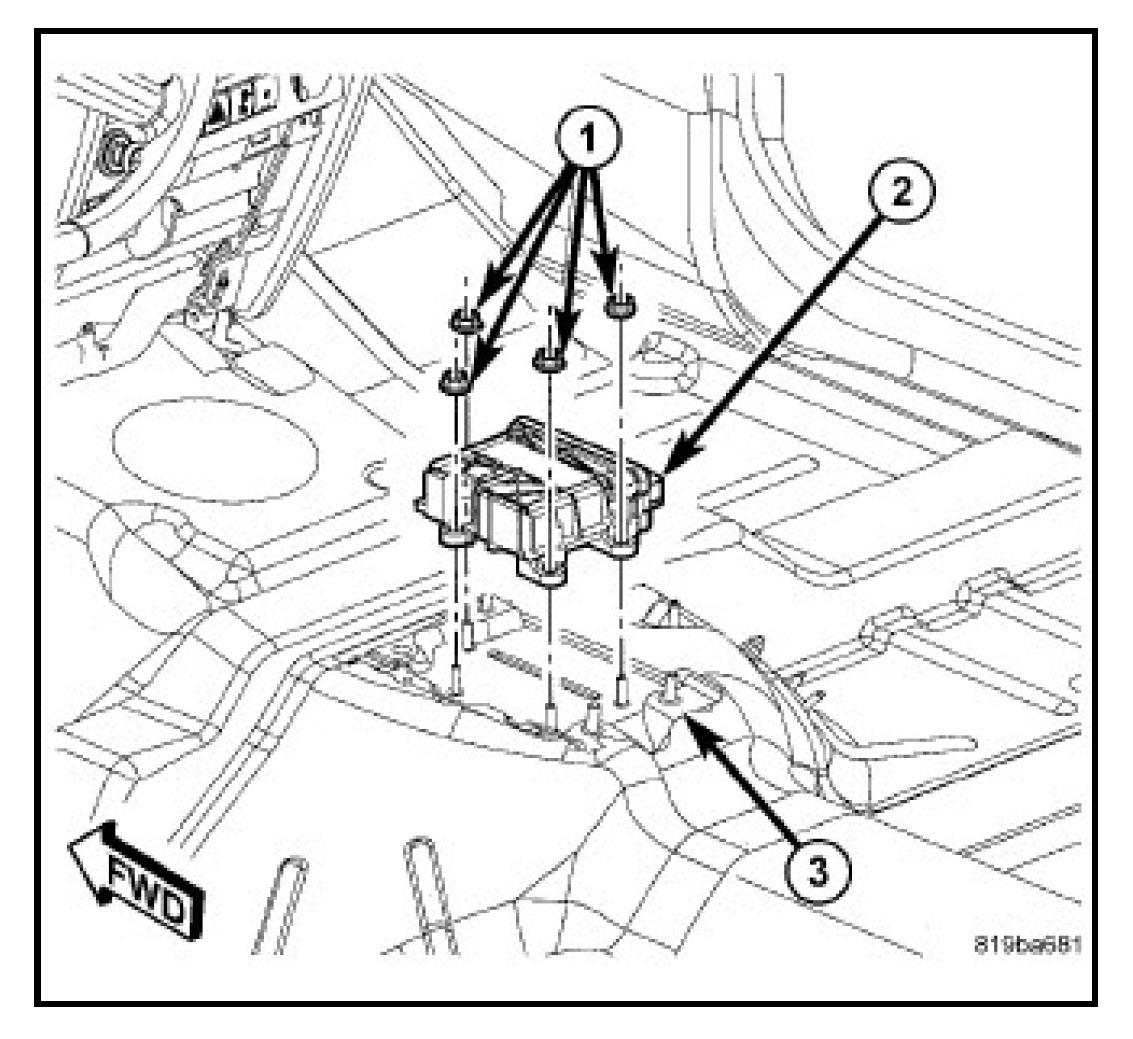 1
2
3
FWD
819ba681