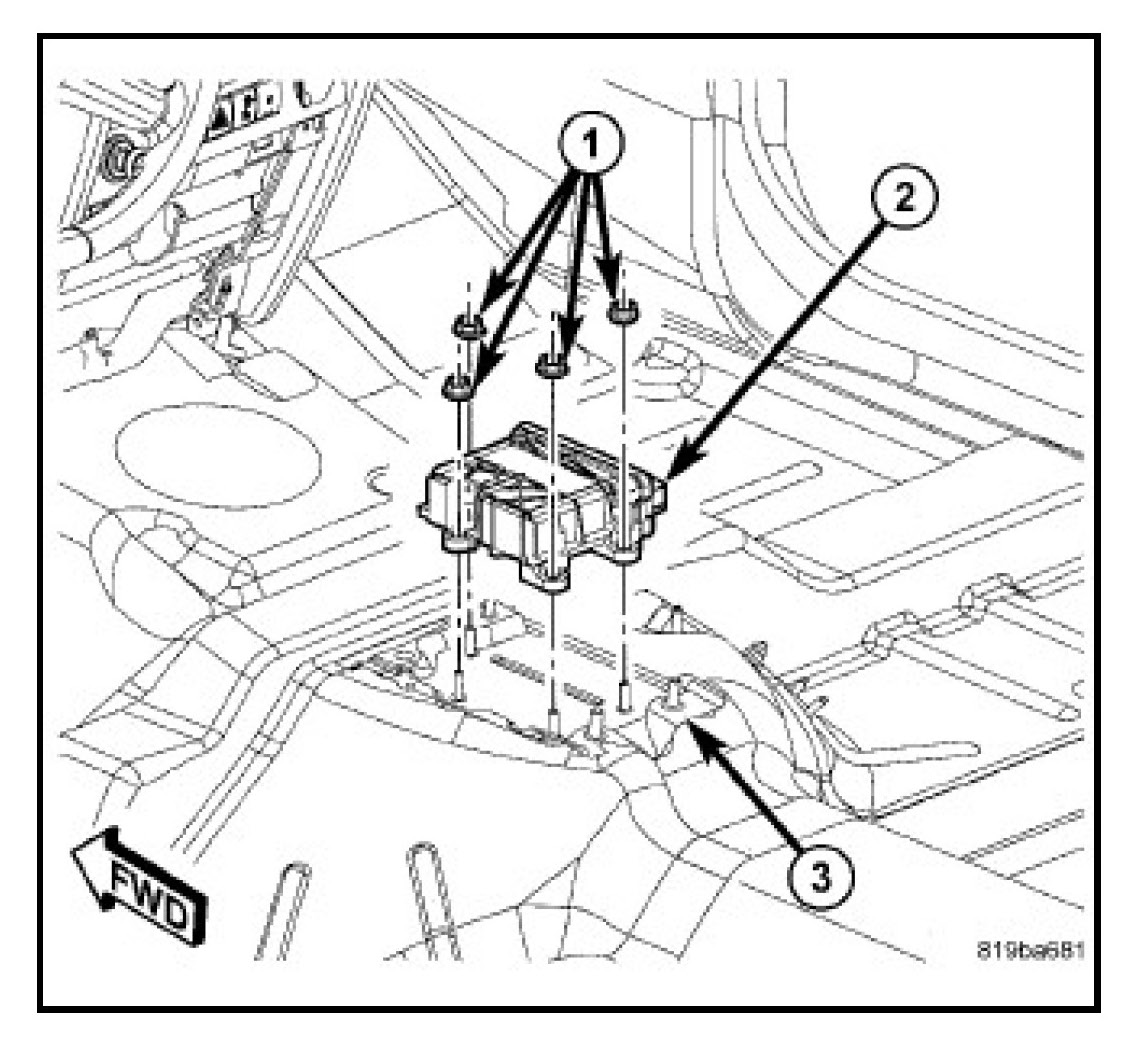 1
2
3
FWD
819ba681