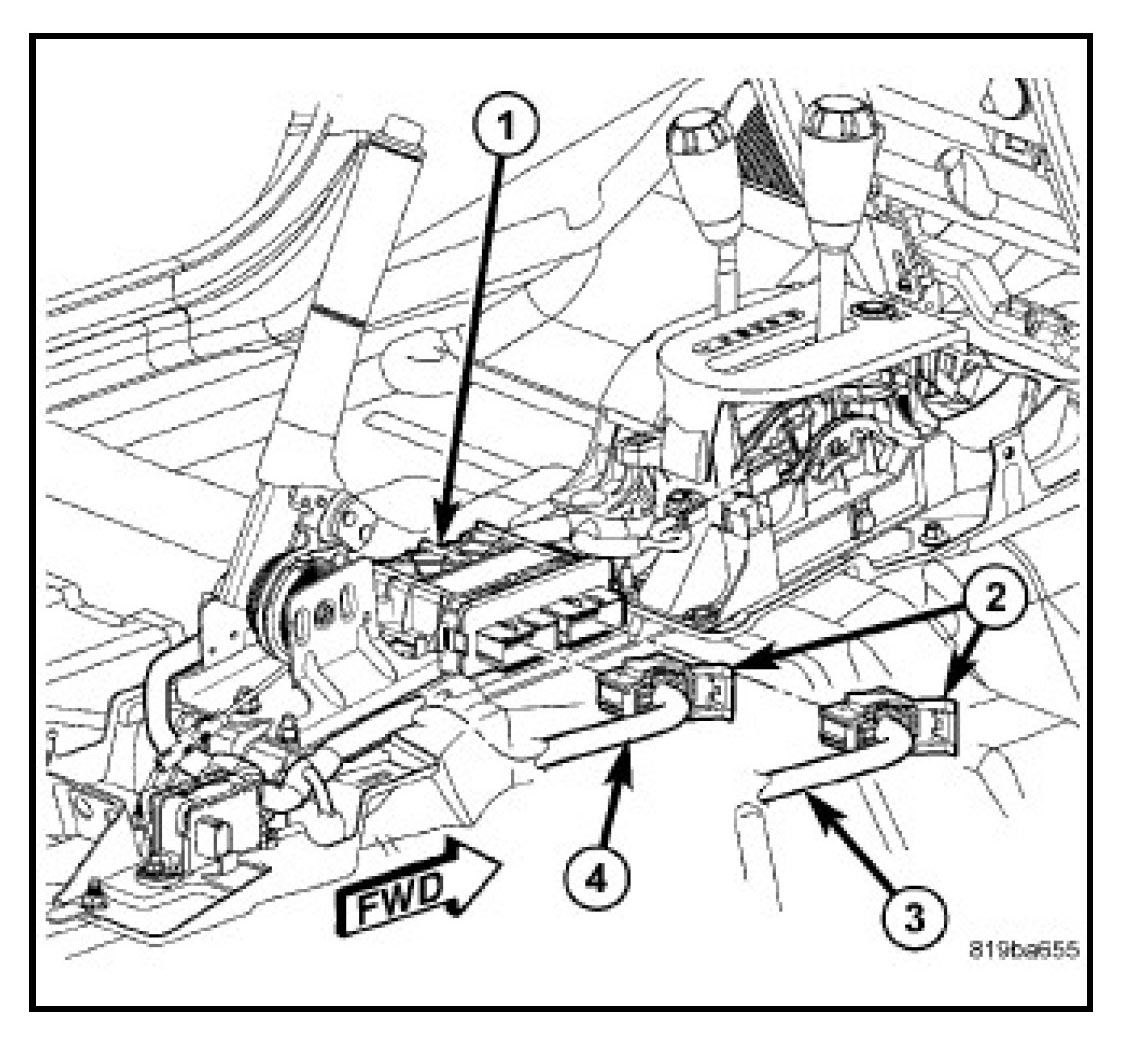 1
2
FWD
4
3
819ba655