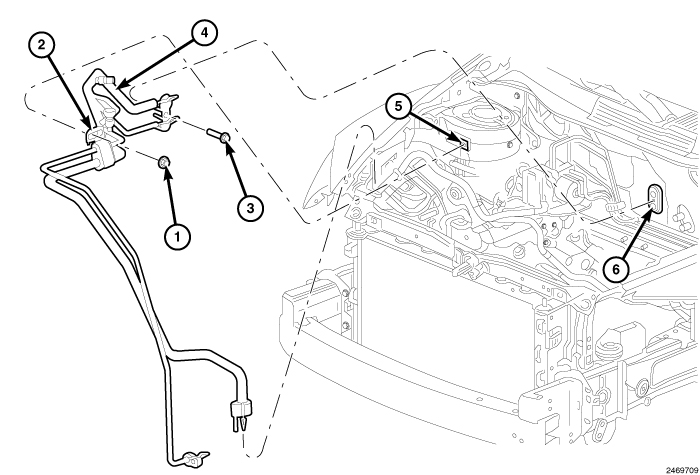 2
4
5
3
1
6
2469709