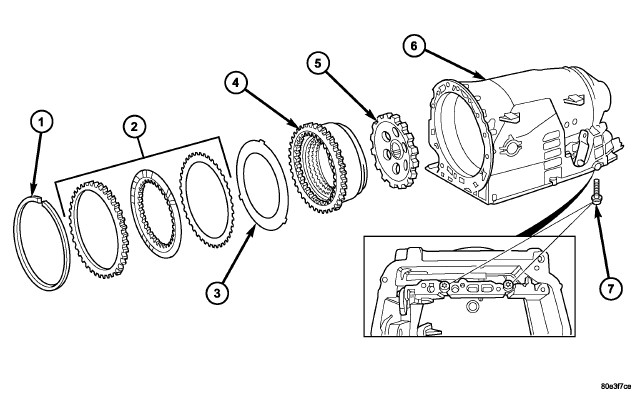 1
2
3
4
5
6
7
80e3f7ce