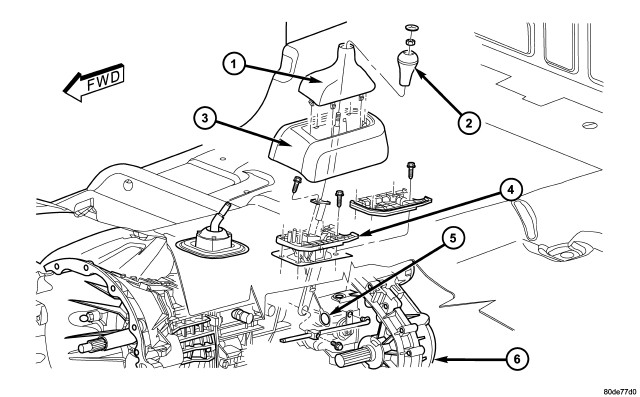 FWD

1

2

3

4

5

6

80de77d0