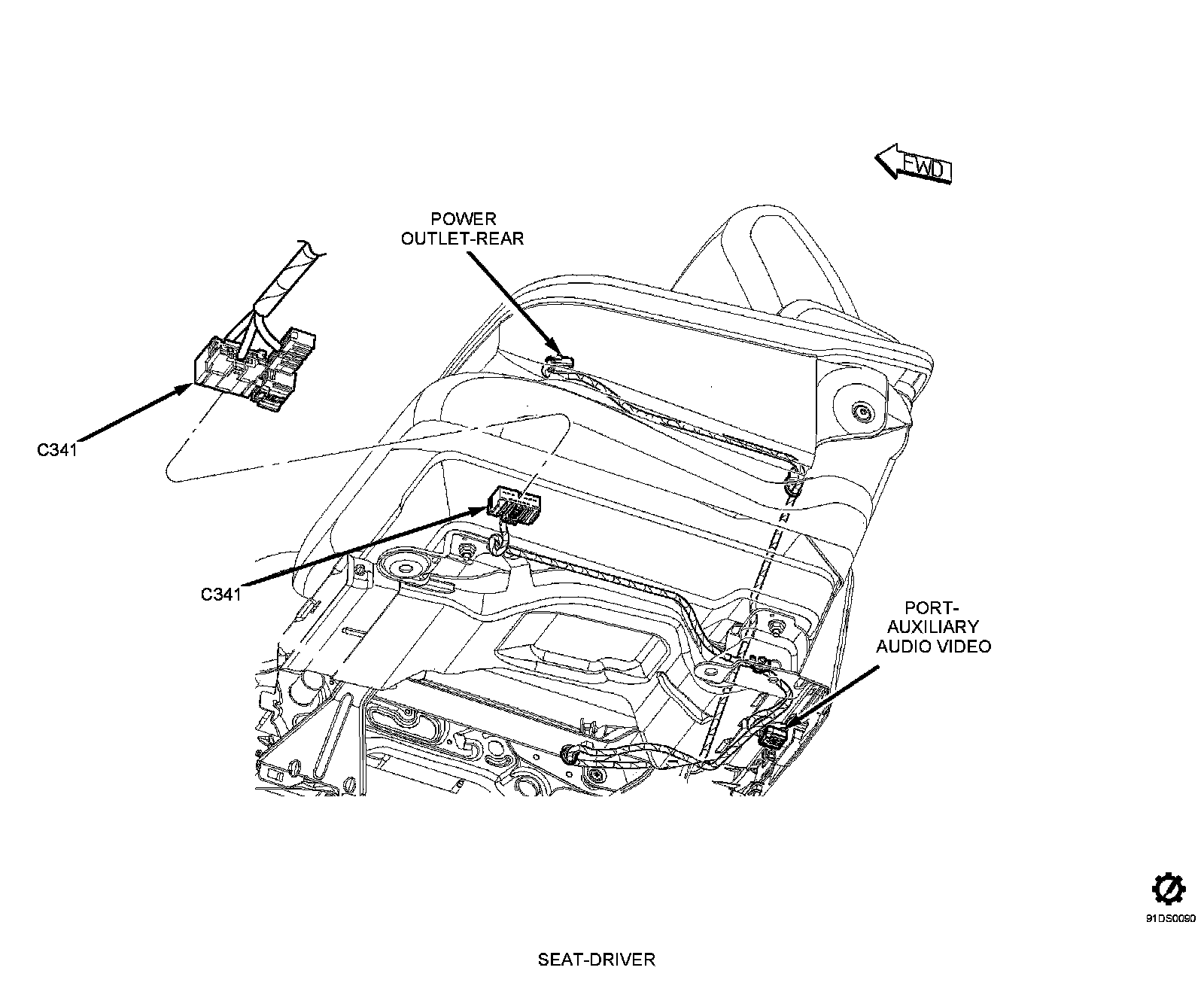 FWD

POWER OUTLET-REAR

C341

C341

PORT-AUXILIARY AUDIO VIDEO

91DS0090

SEAT-DRIVER