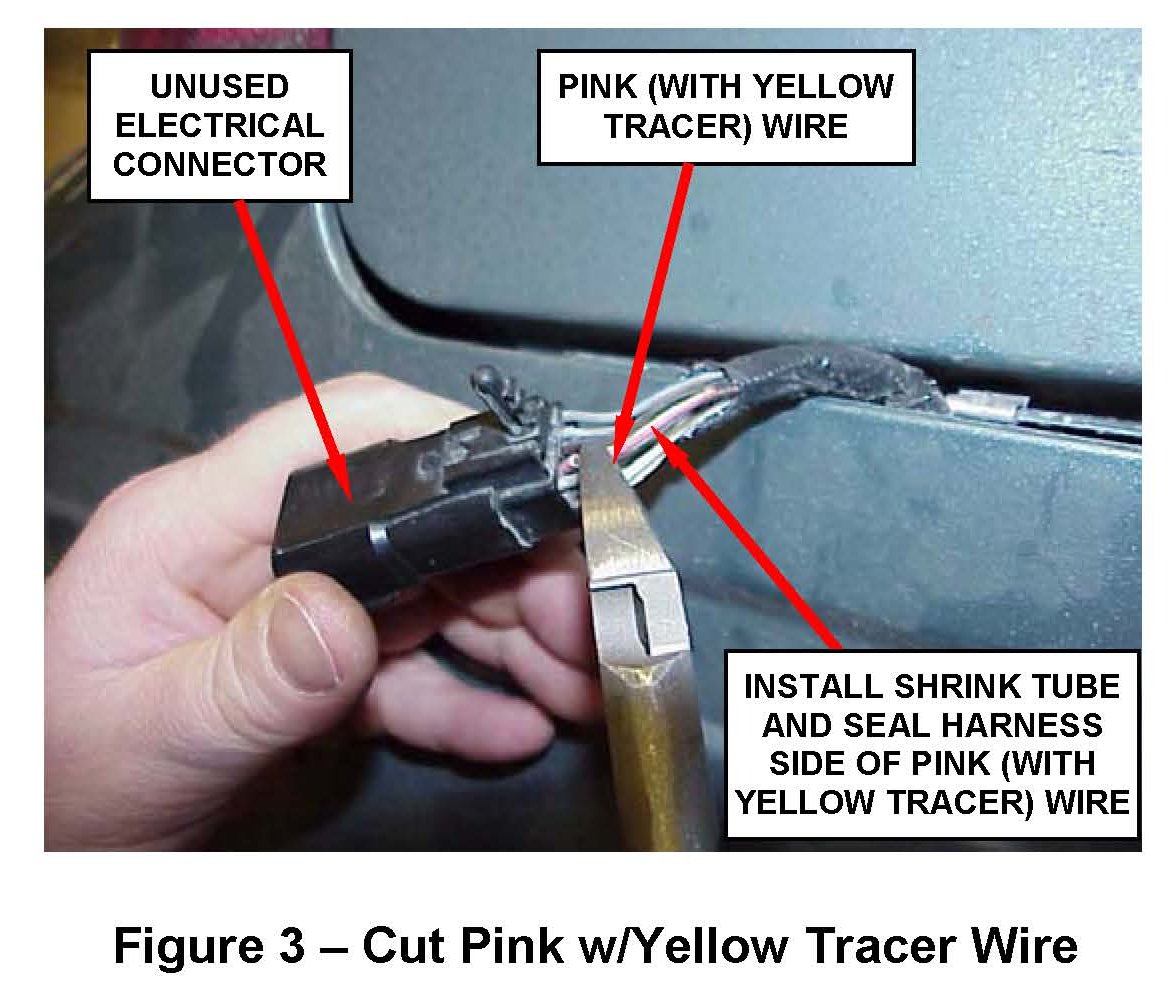 UNUSED ELECTRICAL CONNECTOR

PINK (WITH YELLOW TRACER) WIRE

INSTALL SHRINK TUBE AND SEAL HARNESS SIDE OF PINK (WITH YELLOW TRACER) WIRE

Figure 3 – Cut Pink w/Yellow Tracer Wire