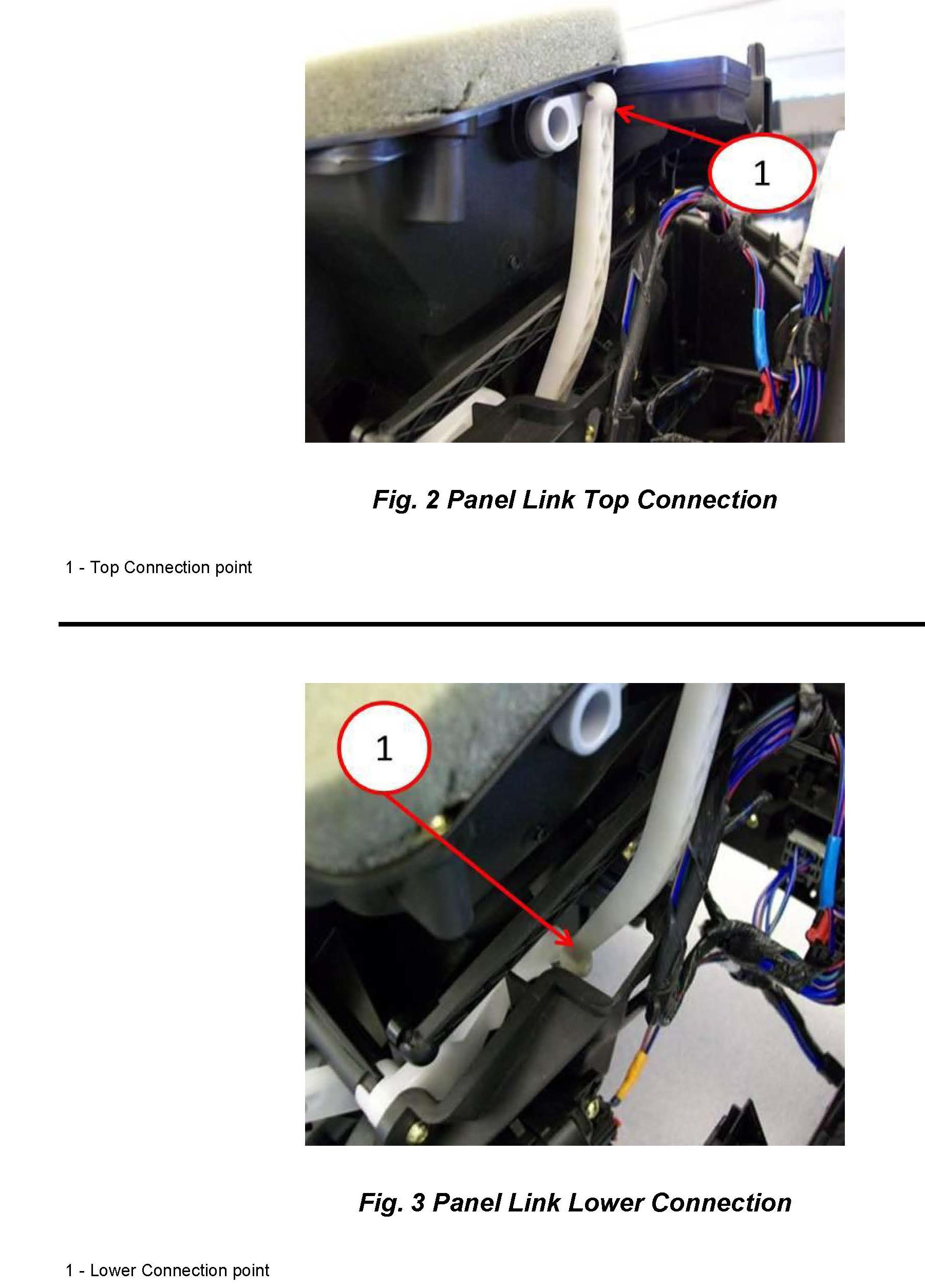 1

Fig. 2 Panel Link Top Connection

1 - Top Connection point

1

Fig. 3 Panel Link Lower Connection

1 - Lower Connection point