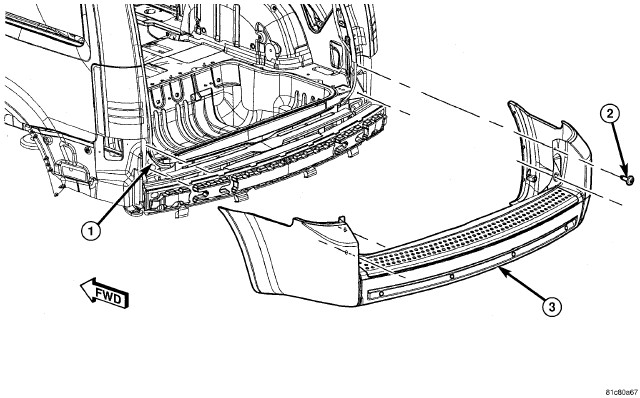 2
1
FWD
3
81c80a67