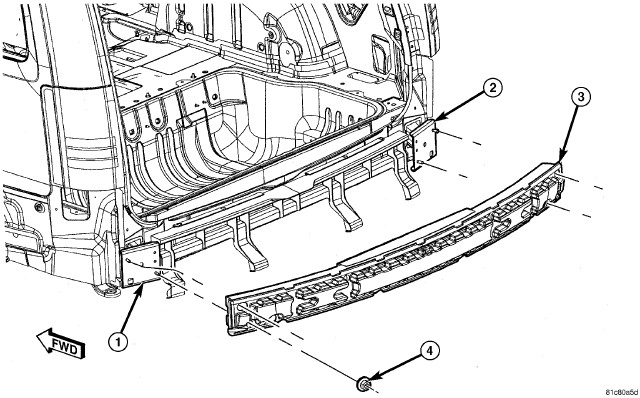 2
3
1
FWD
4
81c80a5d