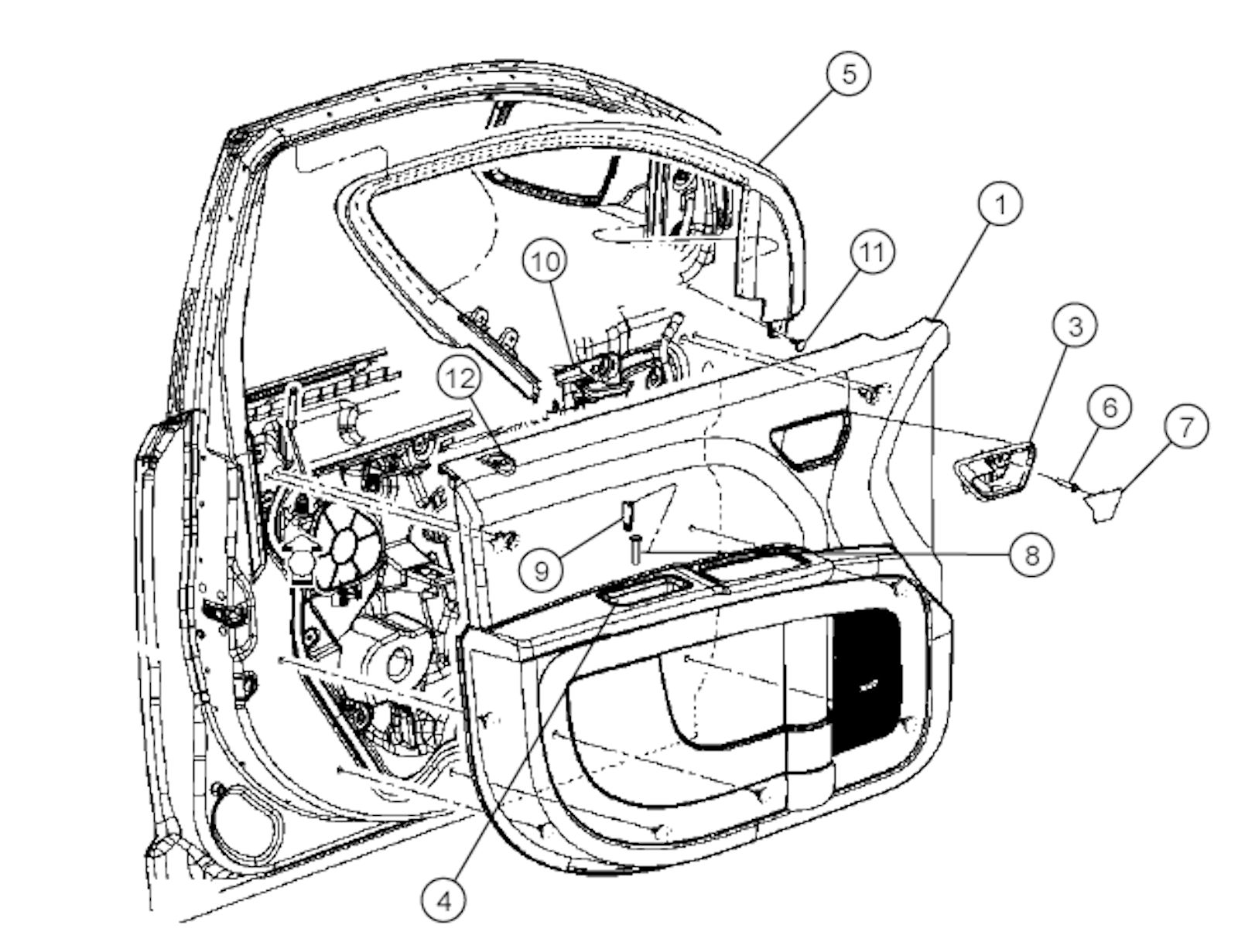 5
1
11
10
3
12
6
7
9
8
4