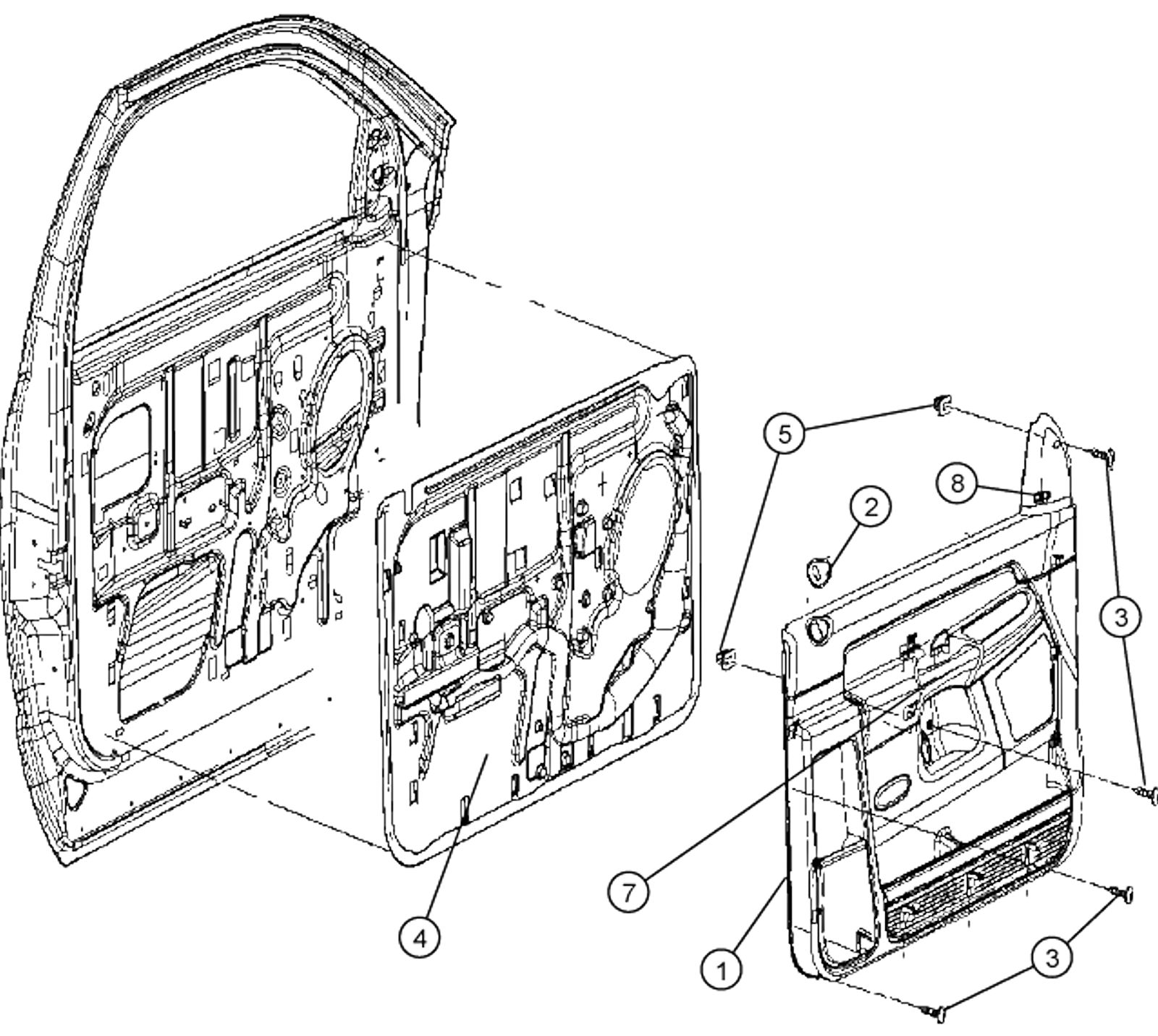 5
8
2
3
7
4
1
3