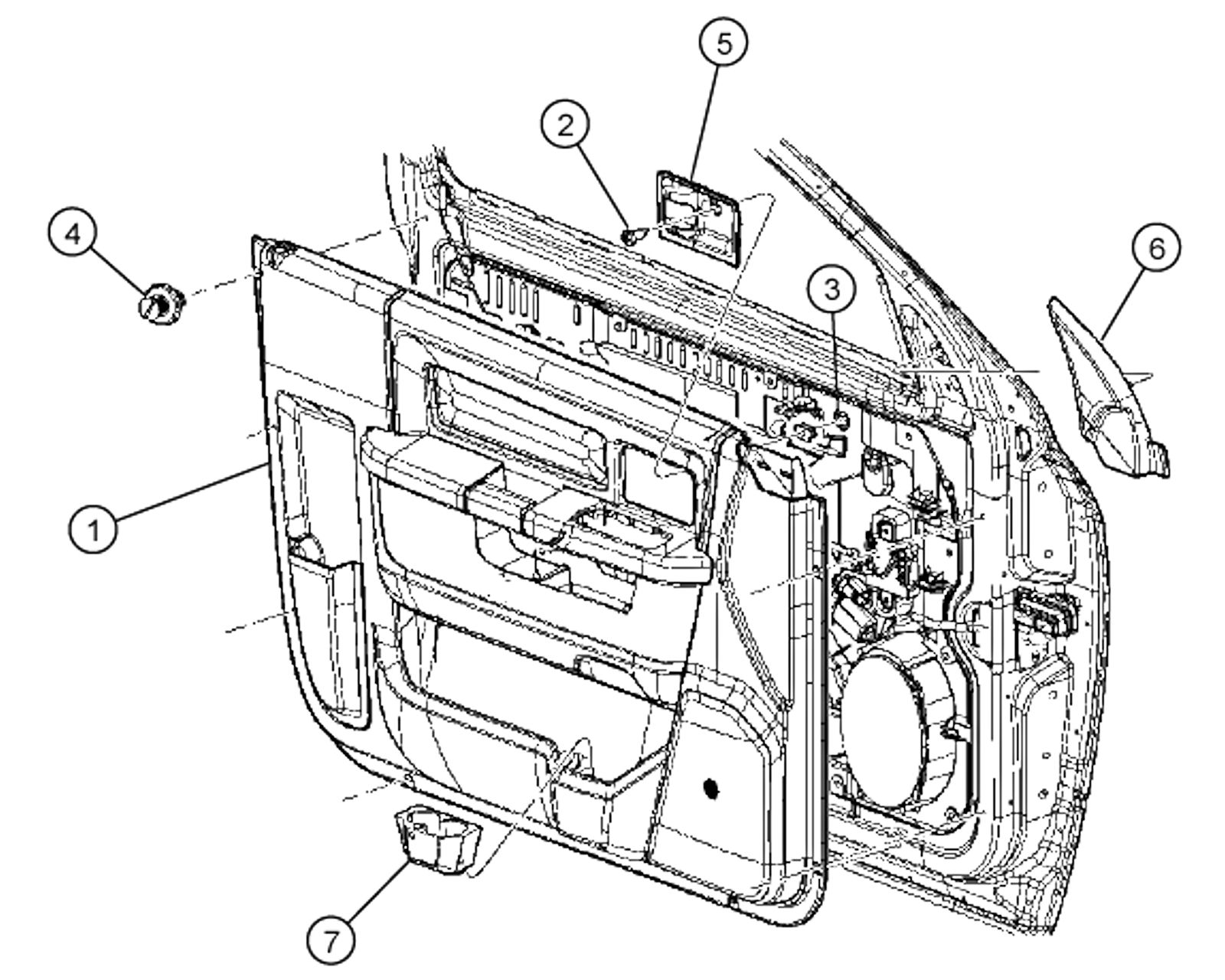 5
2
4
3
6
1
7