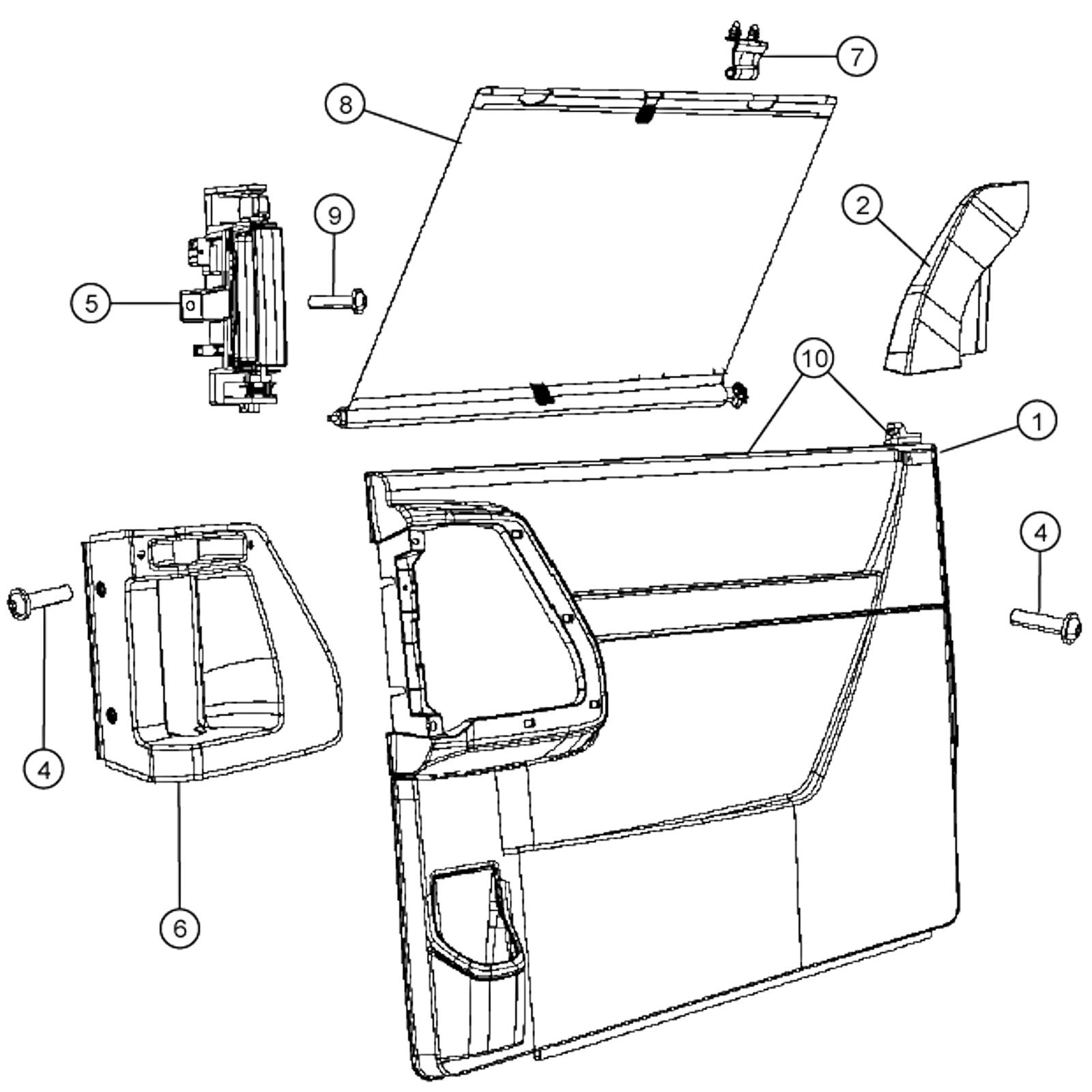 7
8
9
2
5
10
1
4
4
6