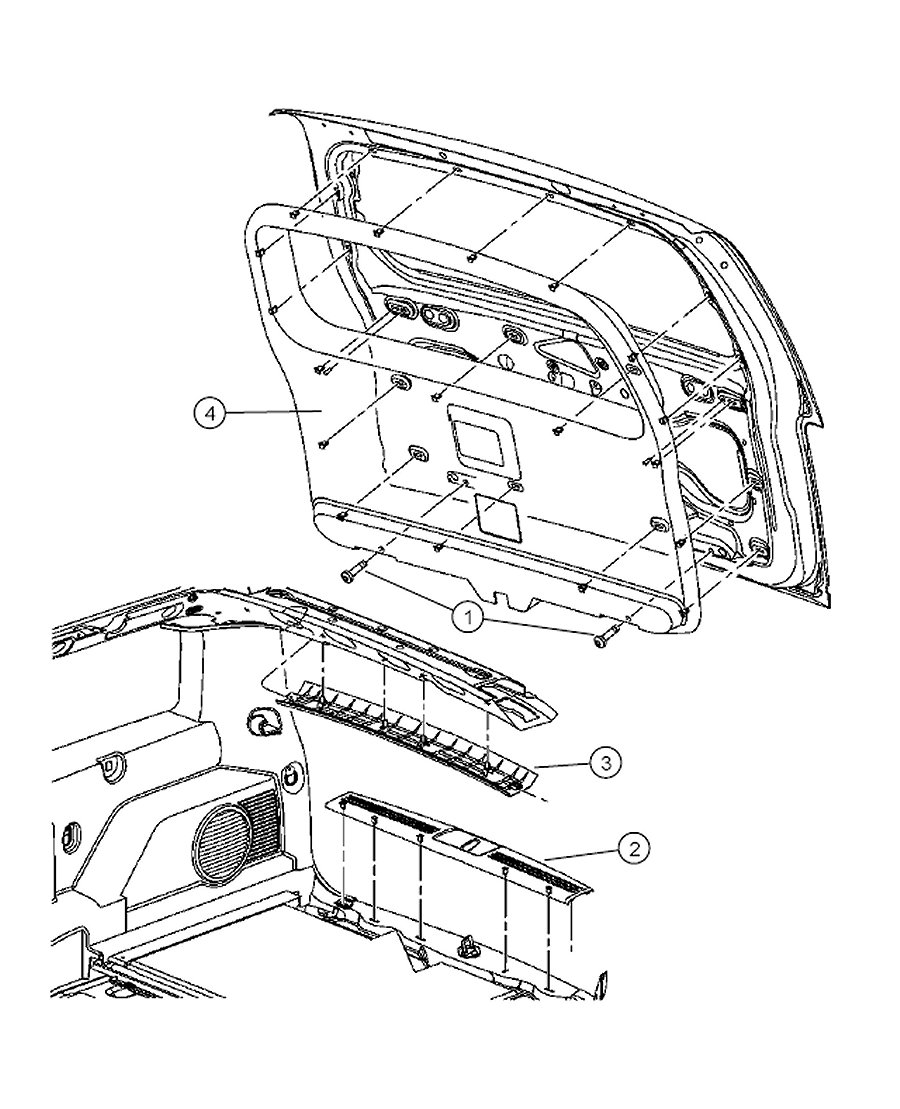 4
1
3
2