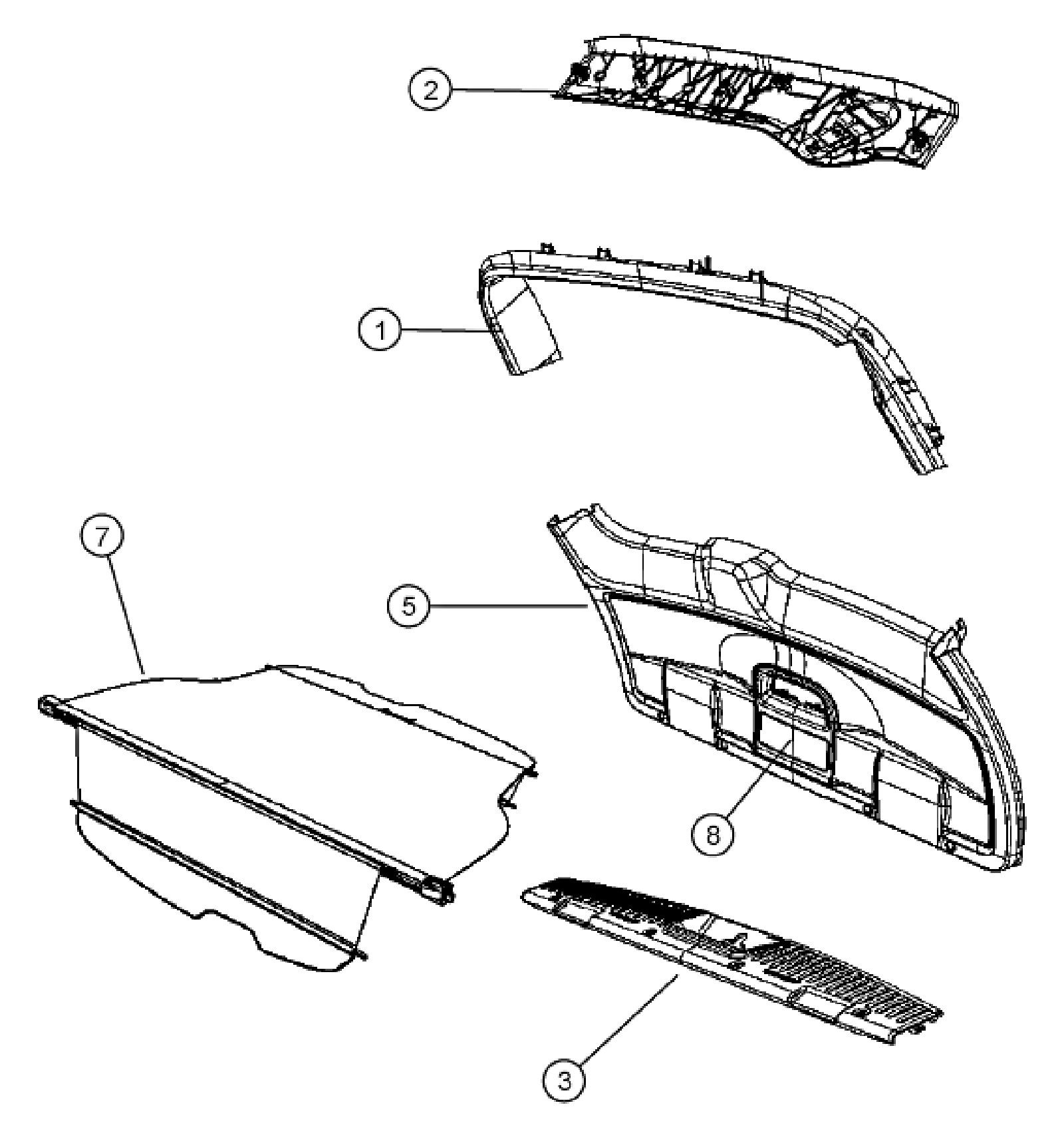 2

1

7

5

8

3