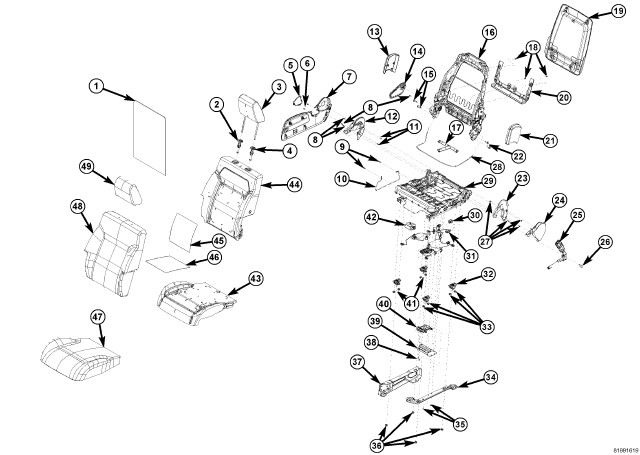 1
2
3
4
5
6
7
8
8
9
10
11
12
13
14
15
16
17
18
19
20
21
22
23
24
25
26
27
28
29
30
31
32
33
34
35
36
37
38
39
40
41
42
43
44
45
46
47
48
49
81981619