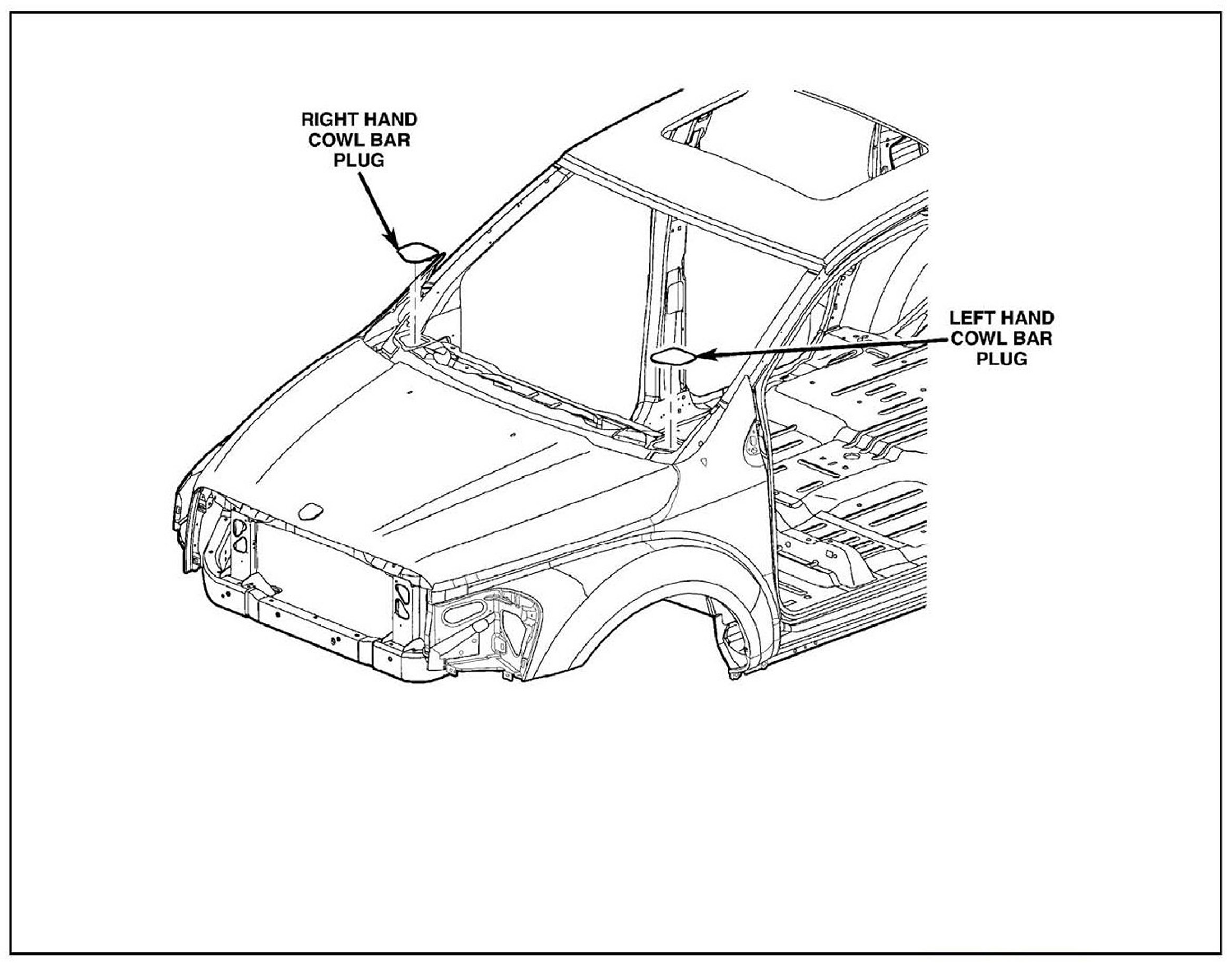 RIGHT HAND COWL BAR PLUG

LEFT HAND COWL BAR PLUG