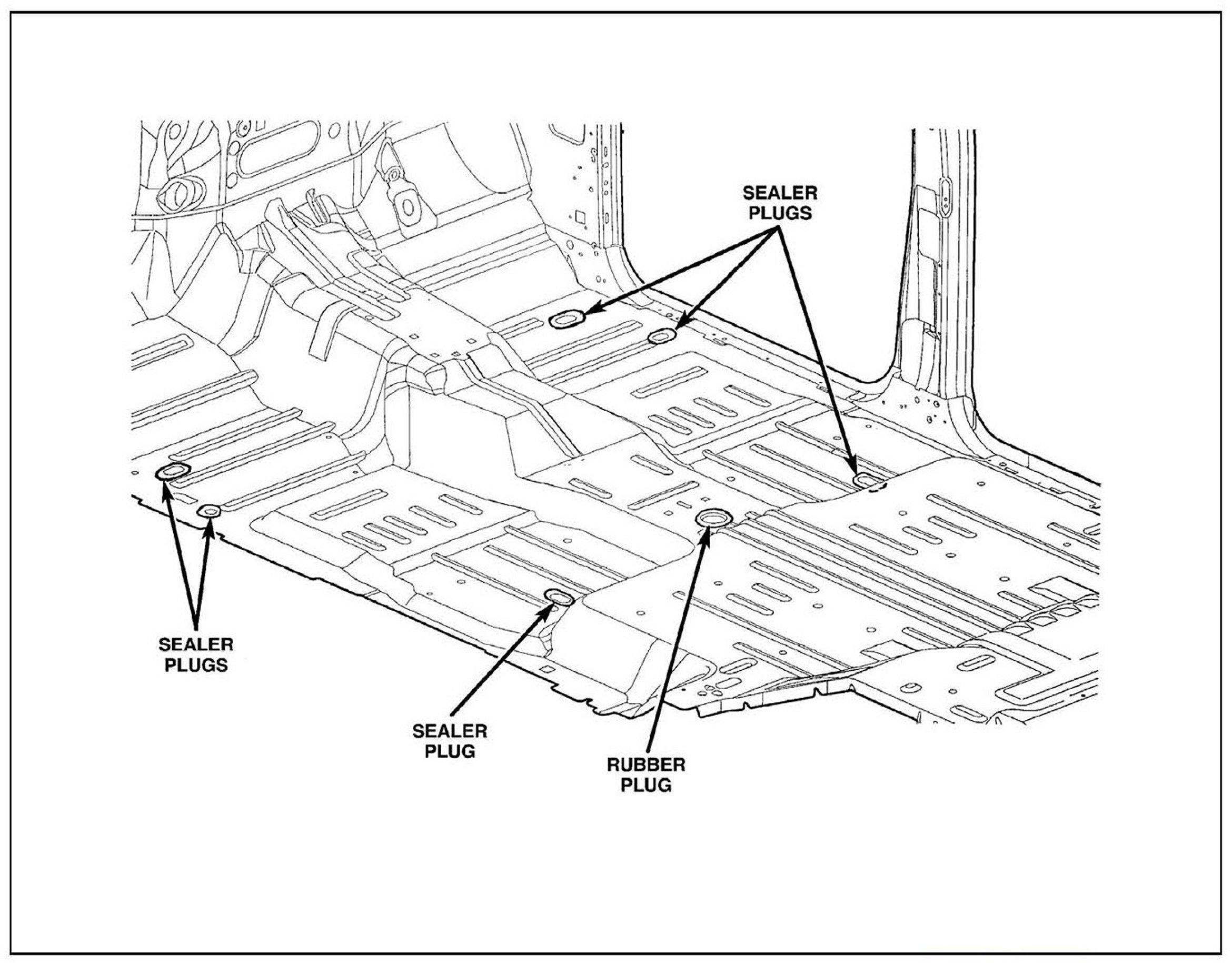 SEALER PLUGS

SEALER PLUGS

SEALER PLUG

RUBBER PLUG