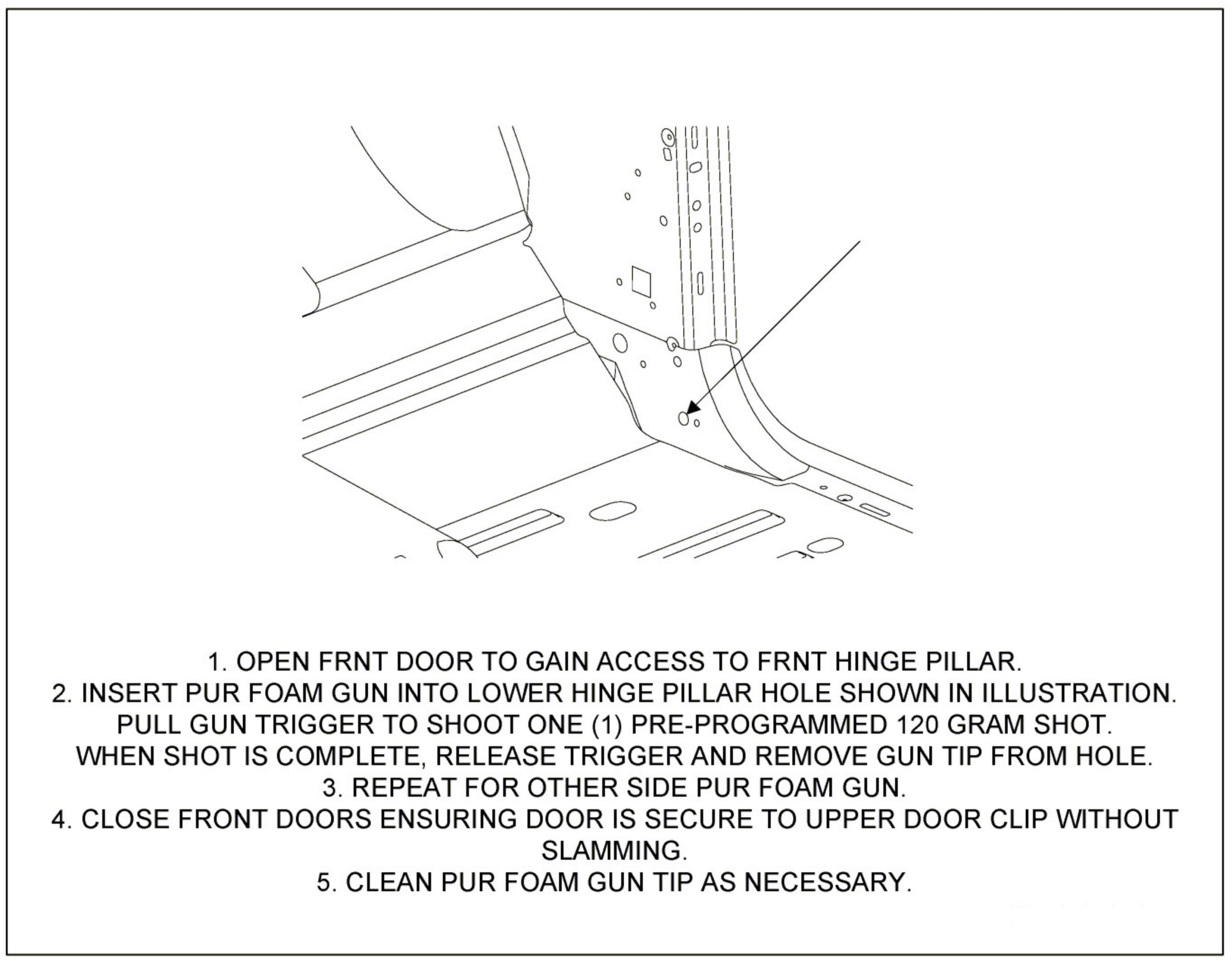 1. OPEN FRNT DOOR TO GAIN ACCESS TO FRNT HINGE PILLAR.
2. INSERT PUR FOAM GUN INTO LOWER HINGE PILLAR HOLE SHOWN IN ILLUSTRATION. PULL GUN TRIGGER TO SHOOT ONE (1) PRE-PROGRAMMED 120 GRAM SHOT. WHEN SHOT IS COMPLETE, RELEASE TRIGGER AND REMOVE GUN TIP FROM HOLE.
3. REPEAT FOR OTHER SIDE PUR FOAM GUN.
4. CLOSE FRONT DOORS ENSURING DOOR IS SECURE TO UPPER DOOR CLIP WITHOUT SLAMMING.
5. CLEAN PUR FOAM GUN TIP AS NECESSARY.