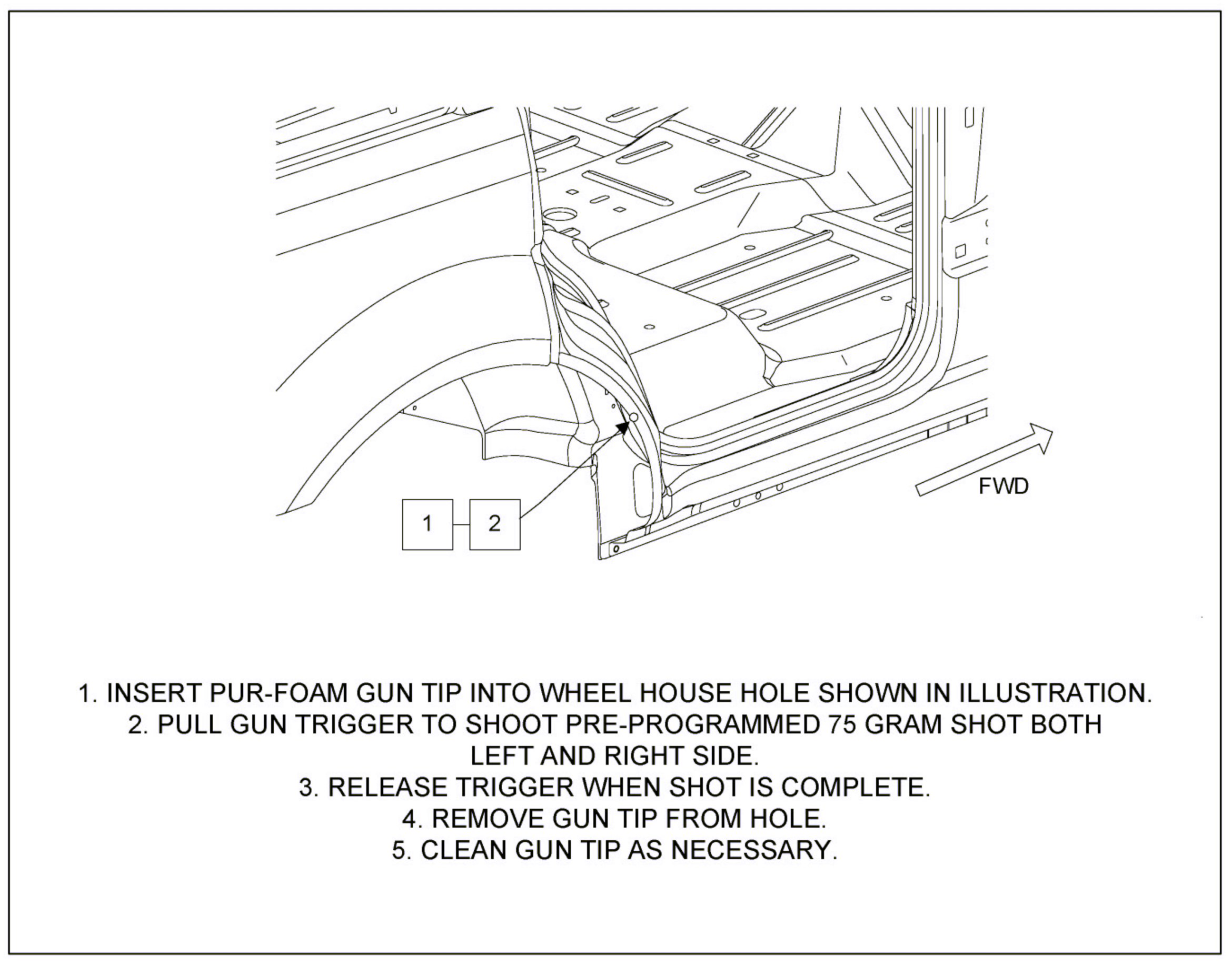 FWD

1

2

1. INSERT PUR-FOAM GUN TIP INTO WHEEL HOUSE HOLE SHOWN IN ILLUSTRATION.
2. PULL GUN TRIGGER TO SHOOT PRE-PROGRAMMED 75 GRAM SHOT BOTH LEFT AND RIGHT SIDE.
3. RELEASE TRIGGER WHEN SHOT IS COMPLETE.
4. REMOVE GUN TIP FROM HOLE.
5. CLEAN GUN TIP AS NECESSARY.