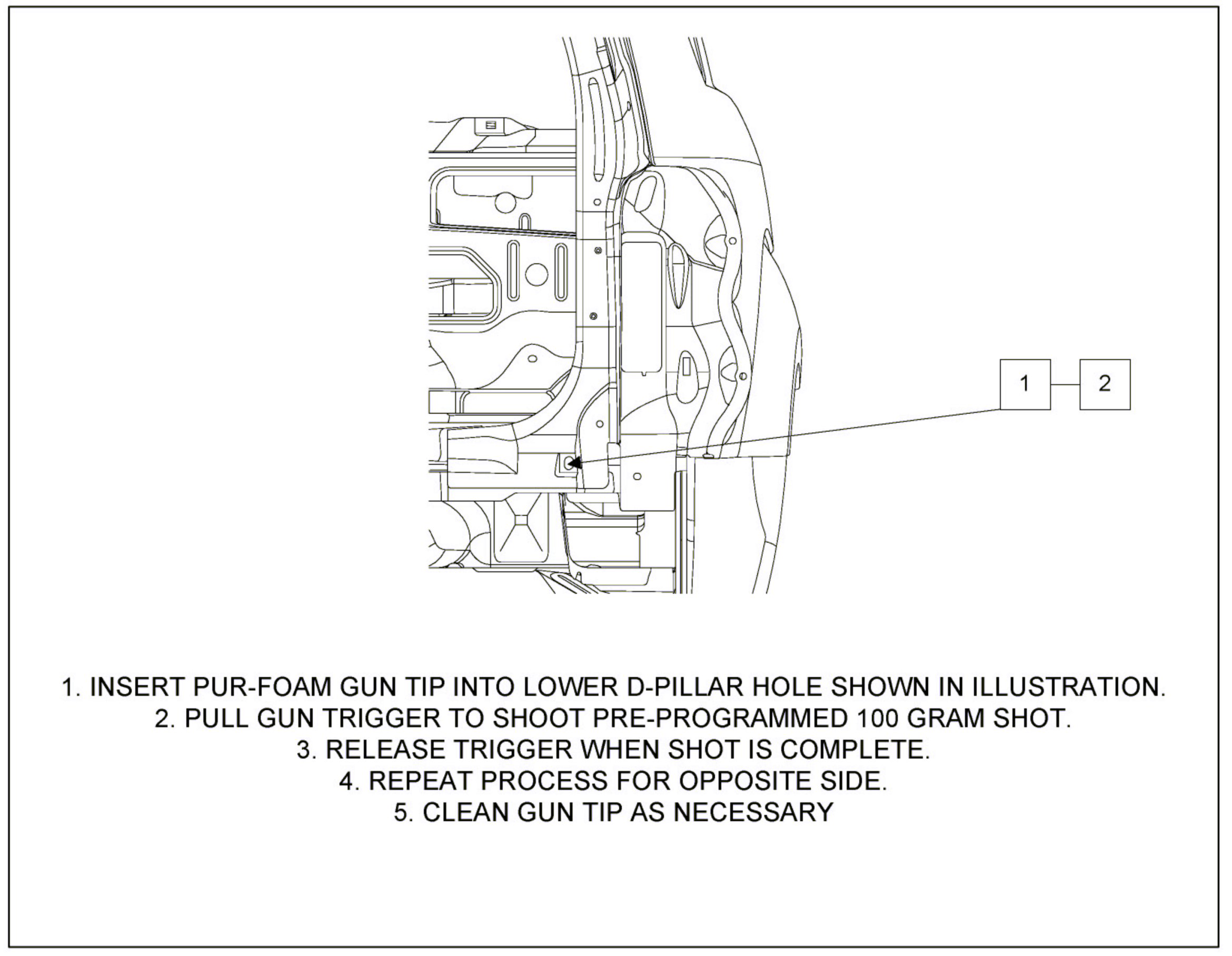 1
2

1. INSERT PUR-FOAM GUN TIP INTO LOWER D-PILLAR HOLE SHOWN IN ILLUSTRATION.
2. PULL GUN TRIGGER TO SHOOT PRE-PROGRAMMED 100 GRAM SHOT.
3. RELEASE TRIGGER WHEN SHOT IS COMPLETE.
4. REPEAT PROCESS FOR OPPOSITE SIDE.
5. CLEAN GUN TIP AS NECESSARY