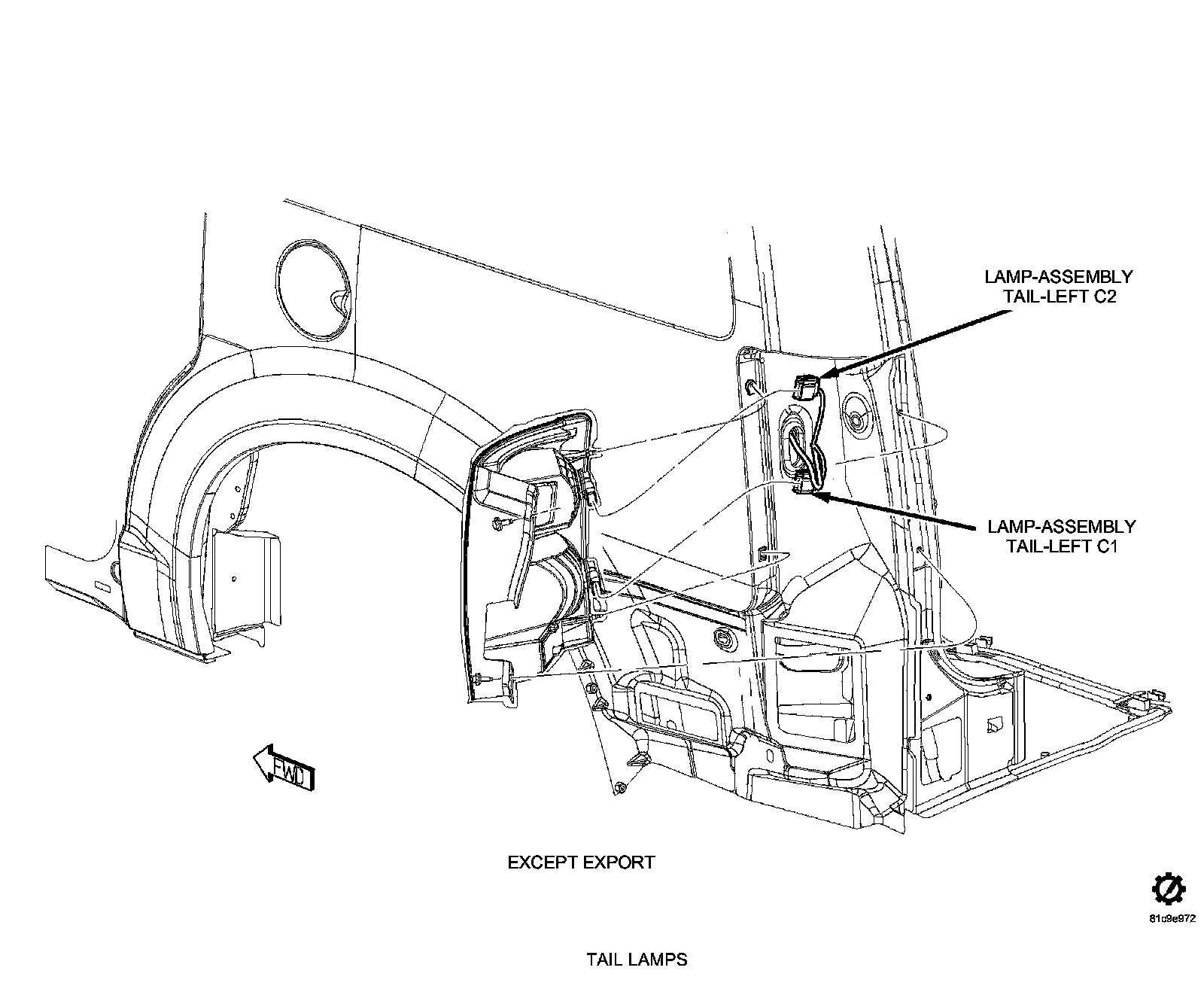 LAMP-ASSEMBLY
TAIL-LEFT C2

LAMP-ASSEMBLY
TAIL-LEFT C1

FWD

EXCEPT EXPORT

81c9e972

TAIL LAMPS