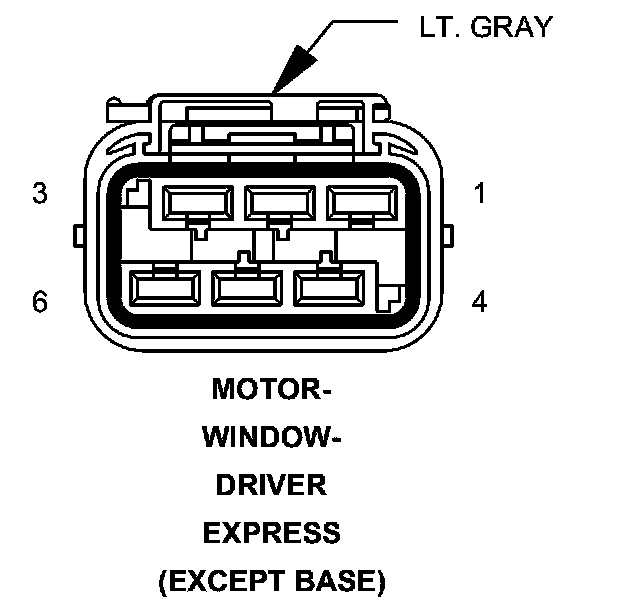 LT. GRAY

3

1

6

4

MOTOR-
WINDOW-
DRIVER
EXPRESS
(EXCEPT BASE)