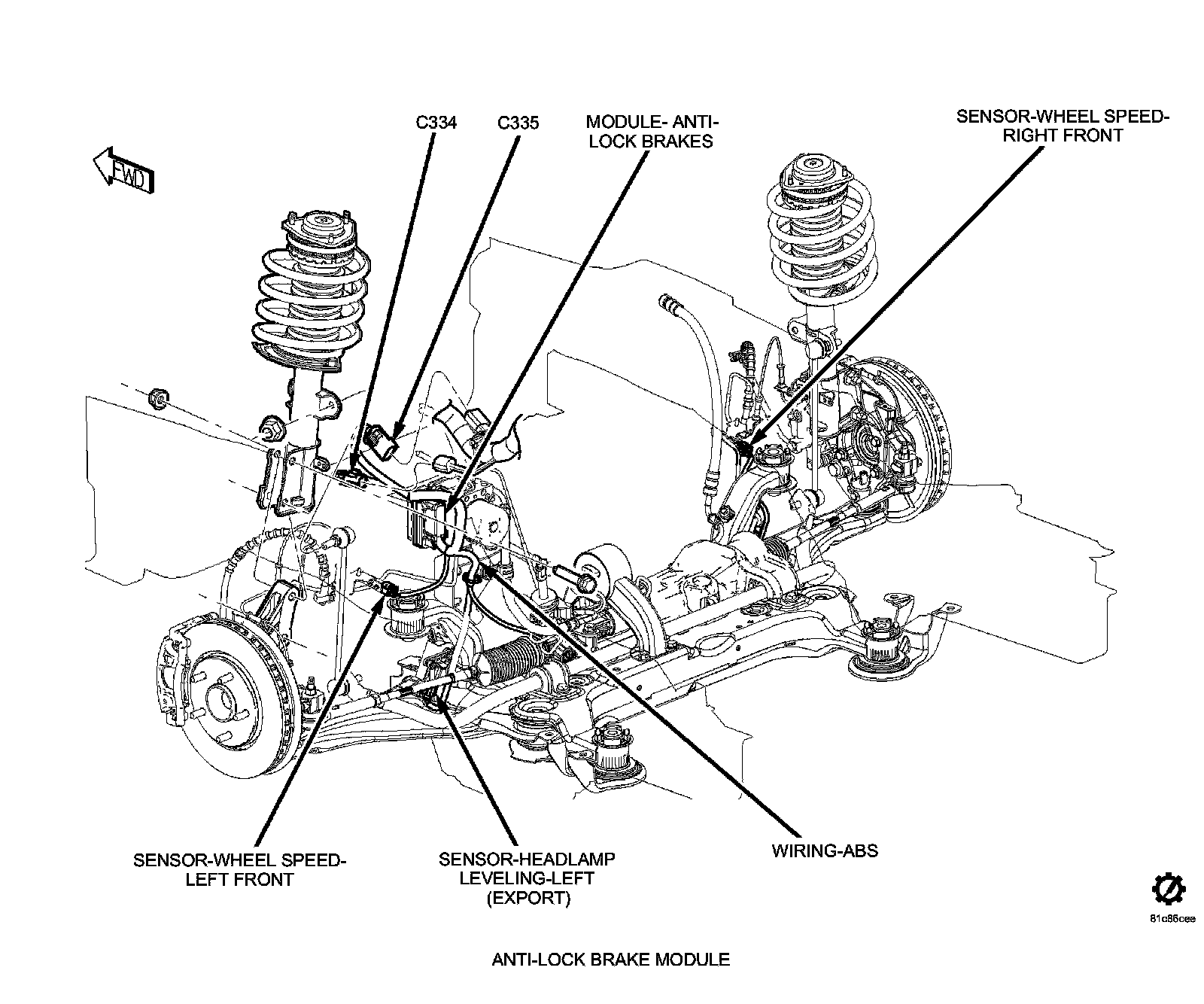 FWD

C334

C335

MODULE- ANTI-LOCK BRAKES

SENSOR-WHEEL SPEED-RIGHT FRONT

SENSOR-WHEEL SPEED-LEFT FRONT

SENSOR-HEADLAMP LEVELING-LEFT (EXPORT)

WIRING-ABS

81c86cee

ANTI-LOCK BRAKE MODULE