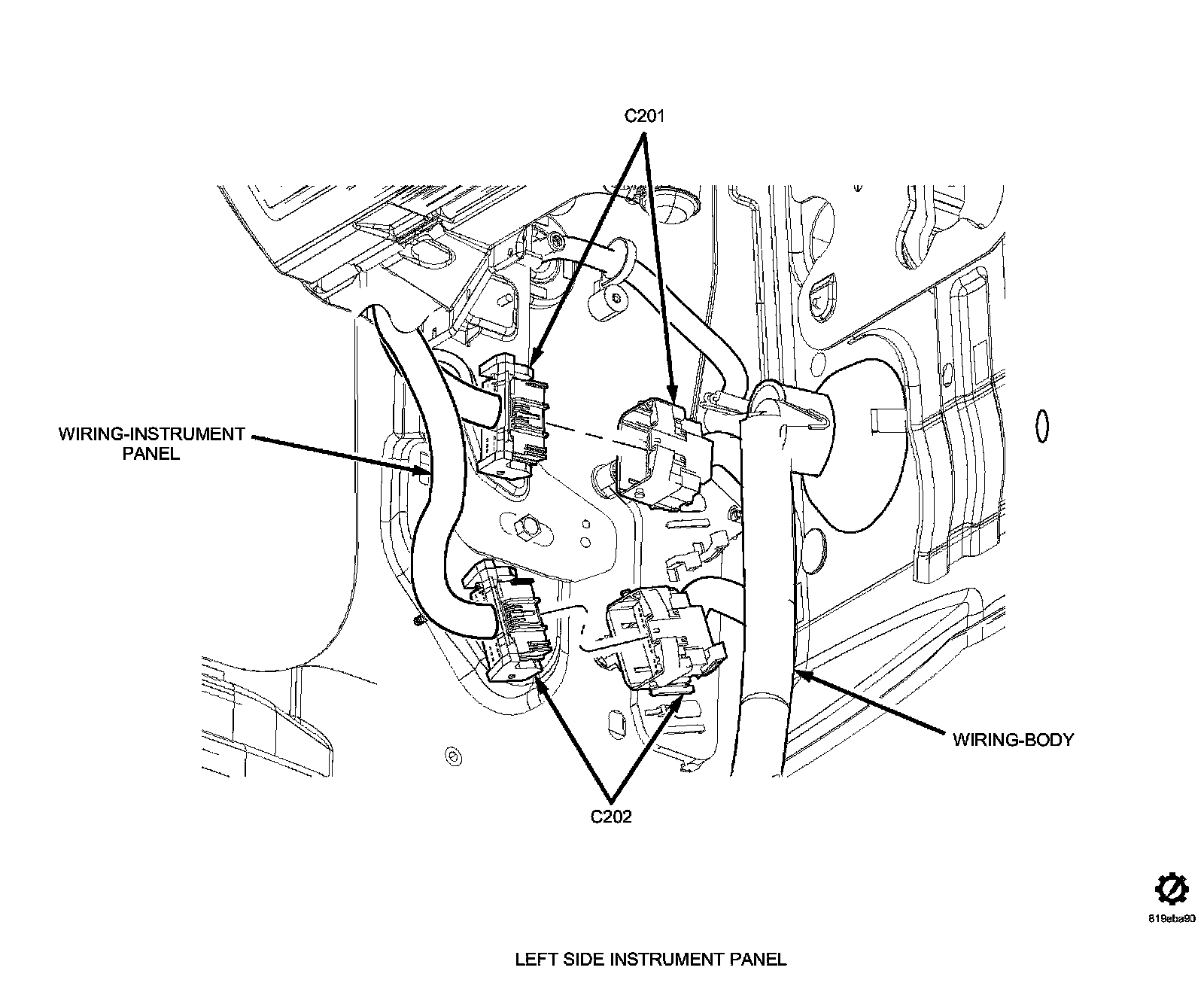 C201

WIRING-INSTRUMENT PANEL

WIRING-BODY

C202

819eba90

LEFT SIDE INSTRUMENT PANEL