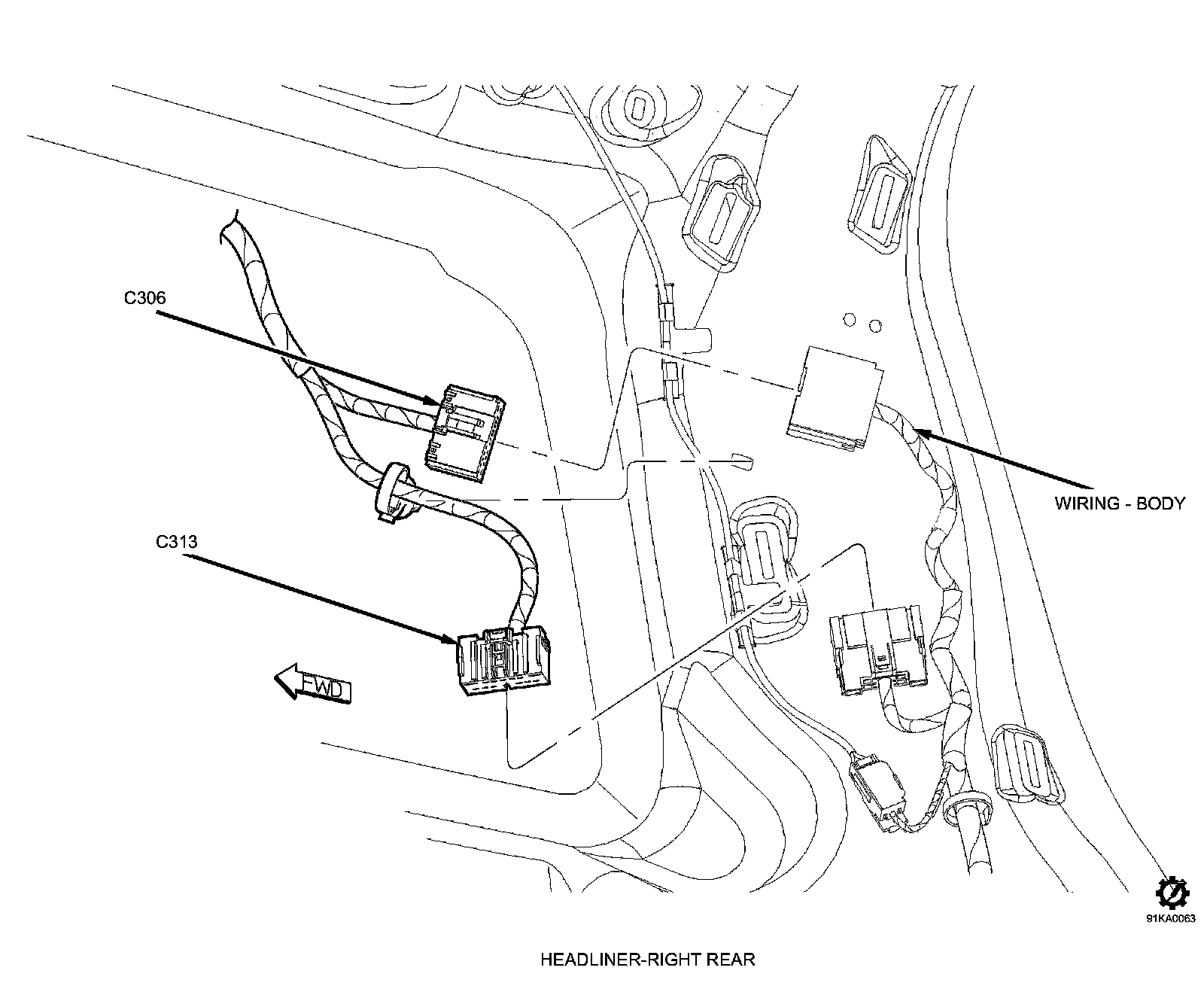 C306

WIRING - BODY

C313

FWD

91KA0063

HEADLINER-RIGHT REAR