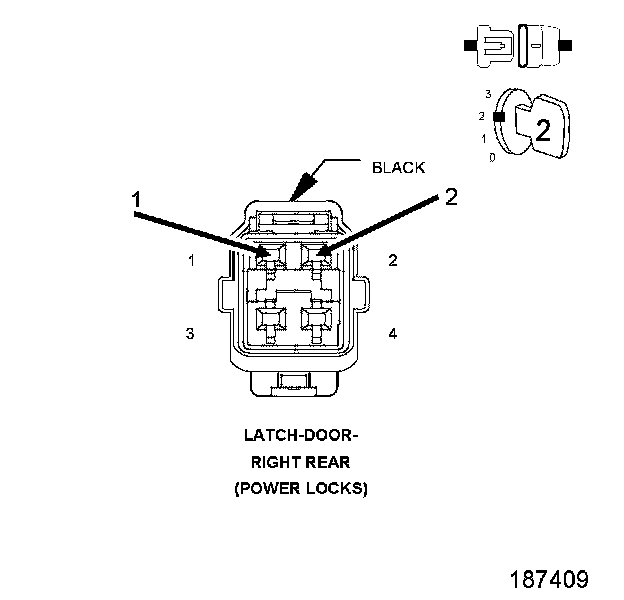 3
2
1
0
2

BLACK

1

2

1

2

3

4

LATCH-DOOR-
RIGHT REAR
(POWER LOCKS)

187409