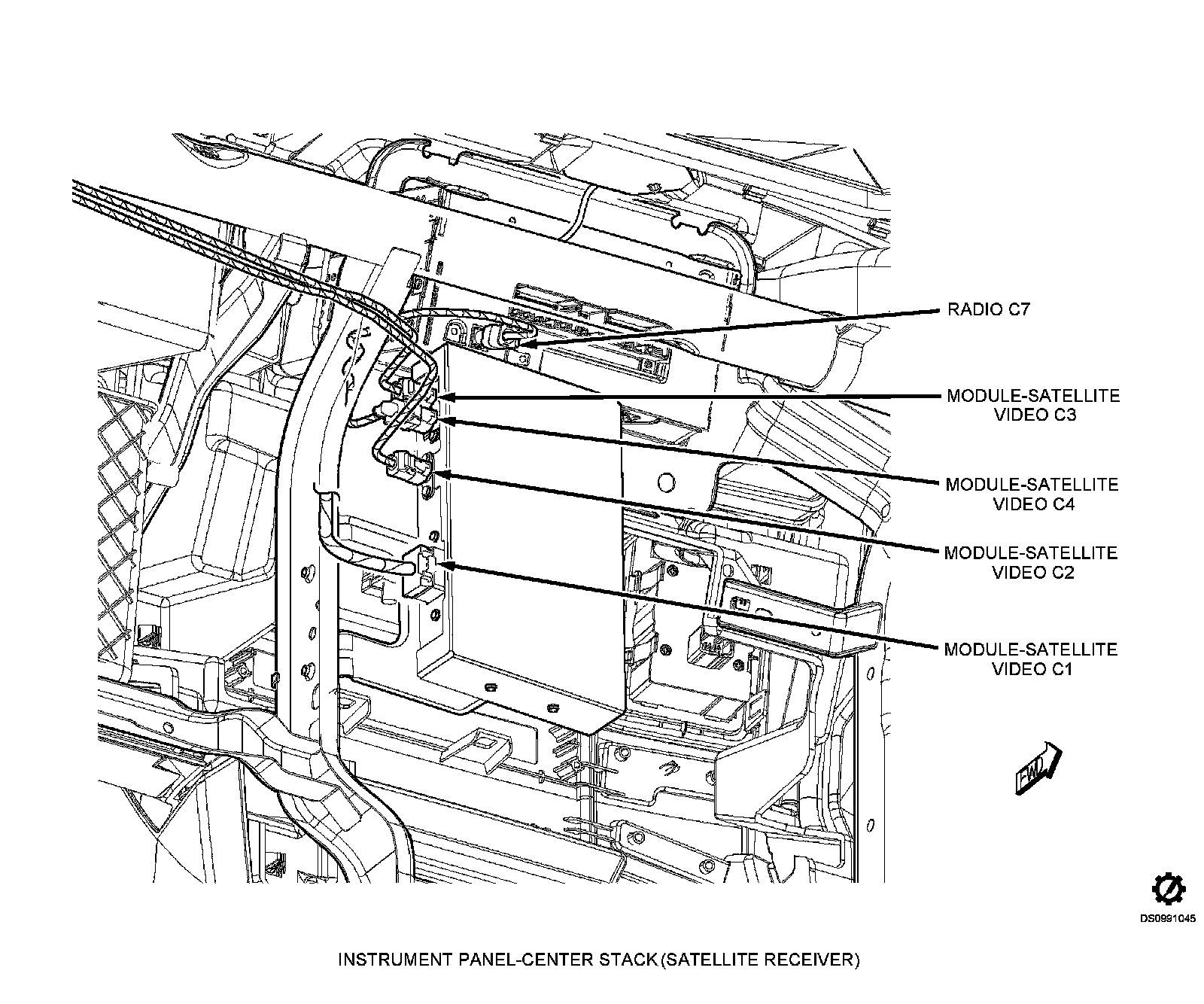 RADIO C7

MODULE-SATELLITE VIDEO C3

MODULE-SATELLITE VIDEO C4

MODULE-SATELLITE VIDEO C2

MODULE-SATELLITE VIDEO C1

FWD

DS0991045

INSTRUMENT PANEL-CENTER STACK (SATELLITE RECEIVER)