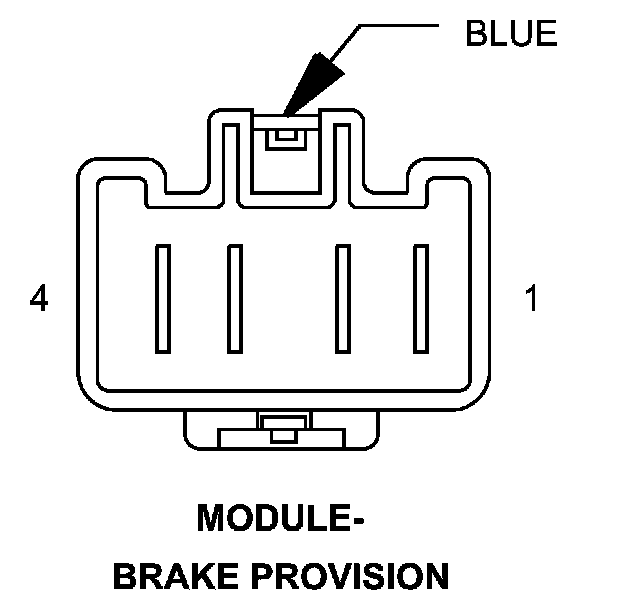 BLUE

4

1

MODULE-
BRAKE PROVISION