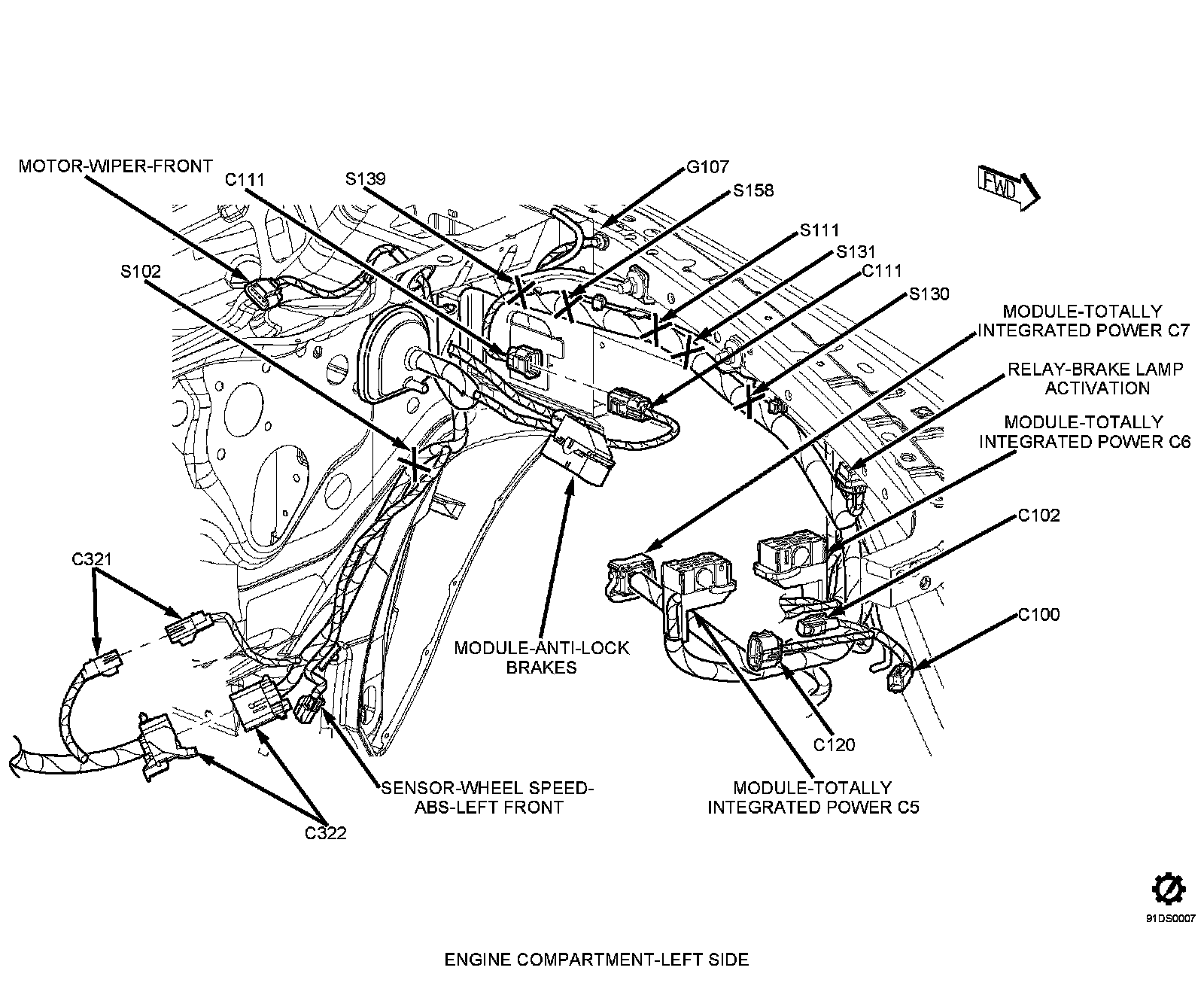 MOTOR-WIPER-FRONT

C111

S139

G107

S158

FWD

S111

S131

C111

S102

S130

MODULE-TOTALLY INTEGRATED POWER C7

RELAY-BRAKE LAMP ACTIVATION

MODULE-TOTALLY INTEGRATED POWER C6

C102

C321

C100

MODULE-ANTI-LOCK BRAKES

C120

SENSOR-WHEEL SPEED-ABS-LEFT FRONT

MODULE-TOTALLY INTEGRATED POWER C5

C322

91DS0007

ENGINE COMPARTMENT-LEFT SIDE