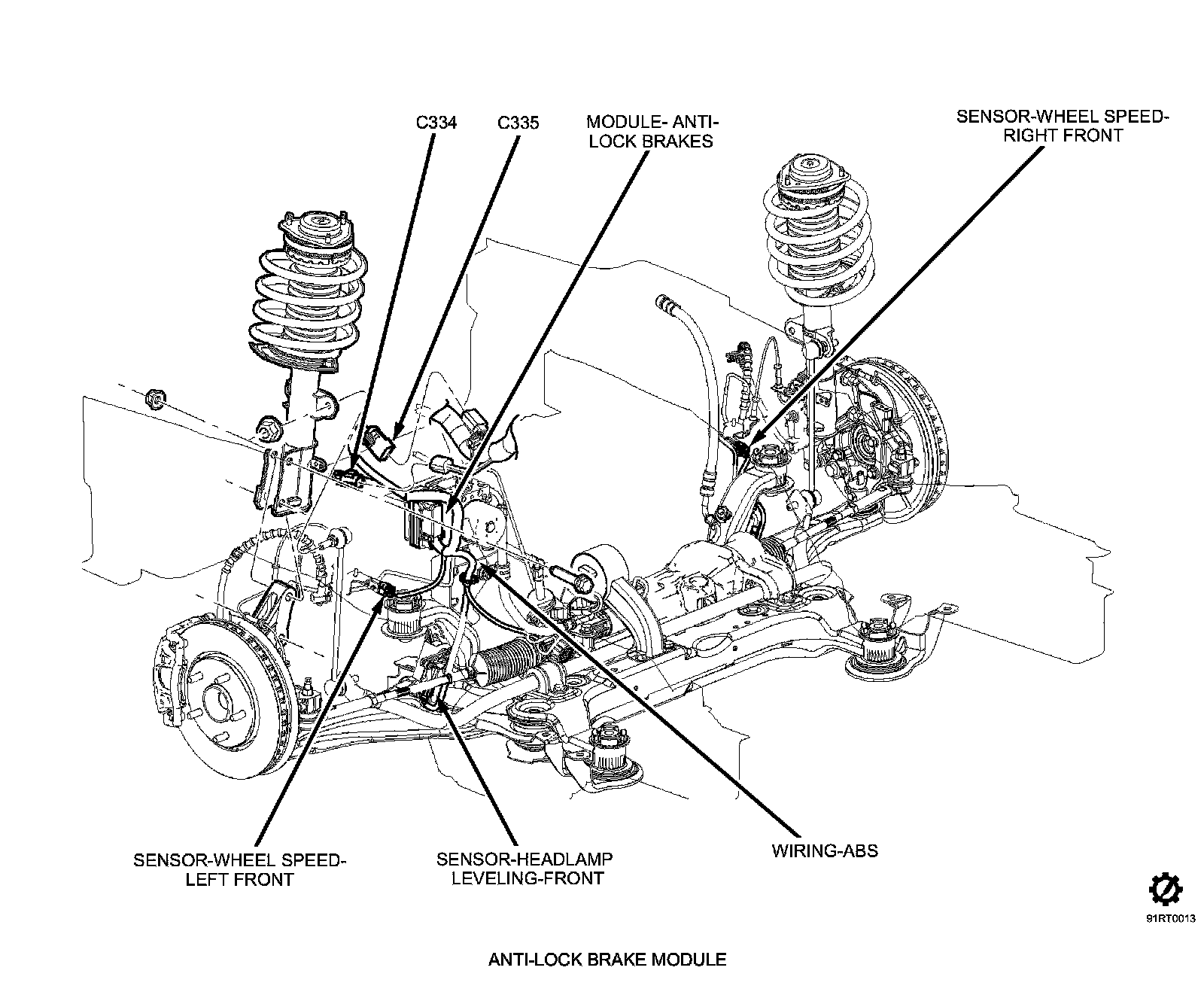 C334

C335

MODULE- ANTI-LOCK BRAKES

SENSOR-WHEEL SPEED-RIGHT FRONT

SENSOR-WHEEL SPEED-LEFT FRONT

SENSOR-HEADLAMP LEVELING-FRONT

WIRING-ABS

91RT0013

ANTI-LOCK BRAKE MODULE