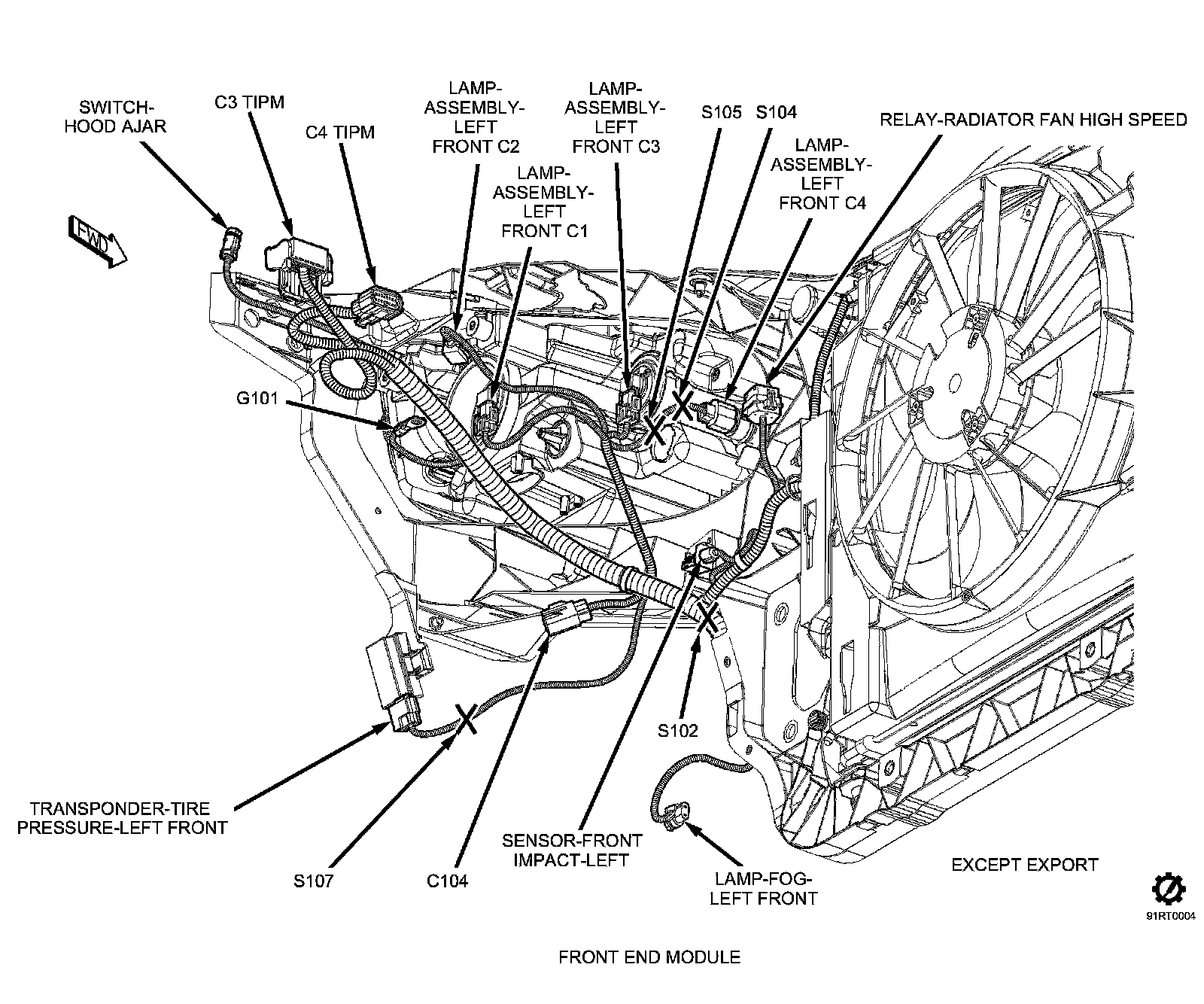 SWITCH-HOOD AJAR

C3 TIPM

C4 TIPM

LAMP-ASSEMBLY-LEFT FRONT C2

LAMP-ASSEMBLY-LEFT FRONT C1

LAMP-ASSEMBLY-LEFT FRONT C3

S105

S104

LAMP-ASSEMBLY-LEFT FRONT C4

RELAY-RADIATOR FAN HIGH SPEED

FWD

G101

S102

TRANSPONDER-TIRE PRESSURE-LEFT FRONT

S107

C104

SENSOR-FRONT IMPACT-LEFT

LAMP-FOG-LEFT FRONT

EXCEPT EXPORT

91RT0004

FRONT END MODULE