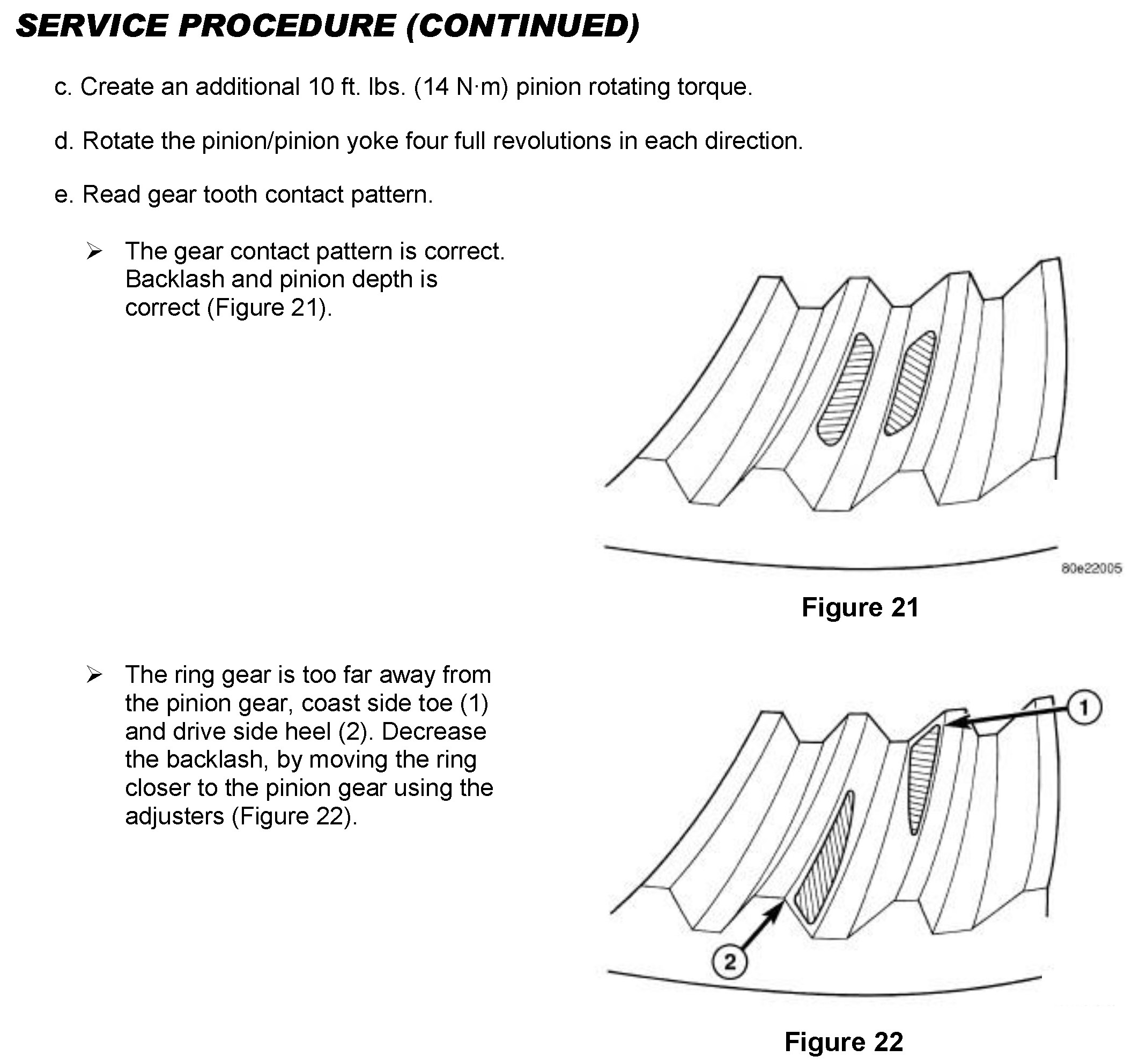 SERVICE PROCEDURE (CONTINUED)

c. Create an additional 10 ft. lbs. (14 N·m) pinion rotating torque.

d. Rotate the pinion/pinion yoke four full revolutions in each direction.

e. Read gear tooth contact pattern.

➢ The gear contact pattern is correct. Backlash and pinion depth is correct (Figure 21).

80e22005

Figure 21

➢ The ring gear is too far away from the pinion gear, coast side toe (1) and drive side heel (2). Decrease the backlash, by moving the ring closer to the pinion gear using the adjusters (Figure 22).

1

2

Figure 22