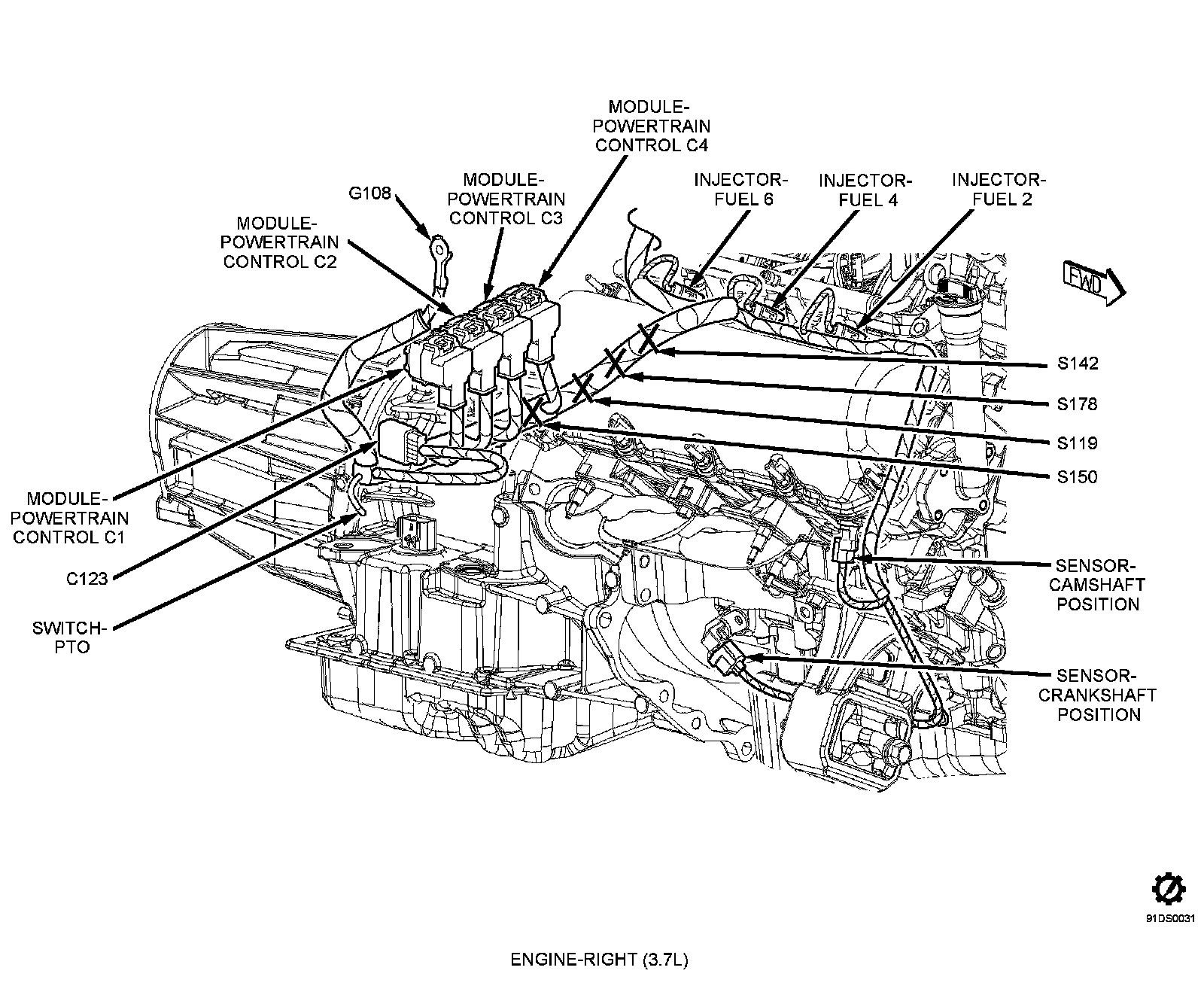 MODULE-POWERTRAIN CONTROL C4

G108

MODULE-POWERTRAIN CONTROL C3

MODULE-POWERTRAIN CONTROL C2

INJECTOR-FUEL 6

INJECTOR-FUEL 4

INJECTOR-FUEL 2

FWD

S142

S178

S119

S150

MODULE-POWERTRAIN CONTROL C1

C123

SWITCH-PTO

SENSOR-CAMSHAFT POSITION

SENSOR-CRANKSHAFT POSITION

91DS0031

ENGINE-RIGHT (3.7L)