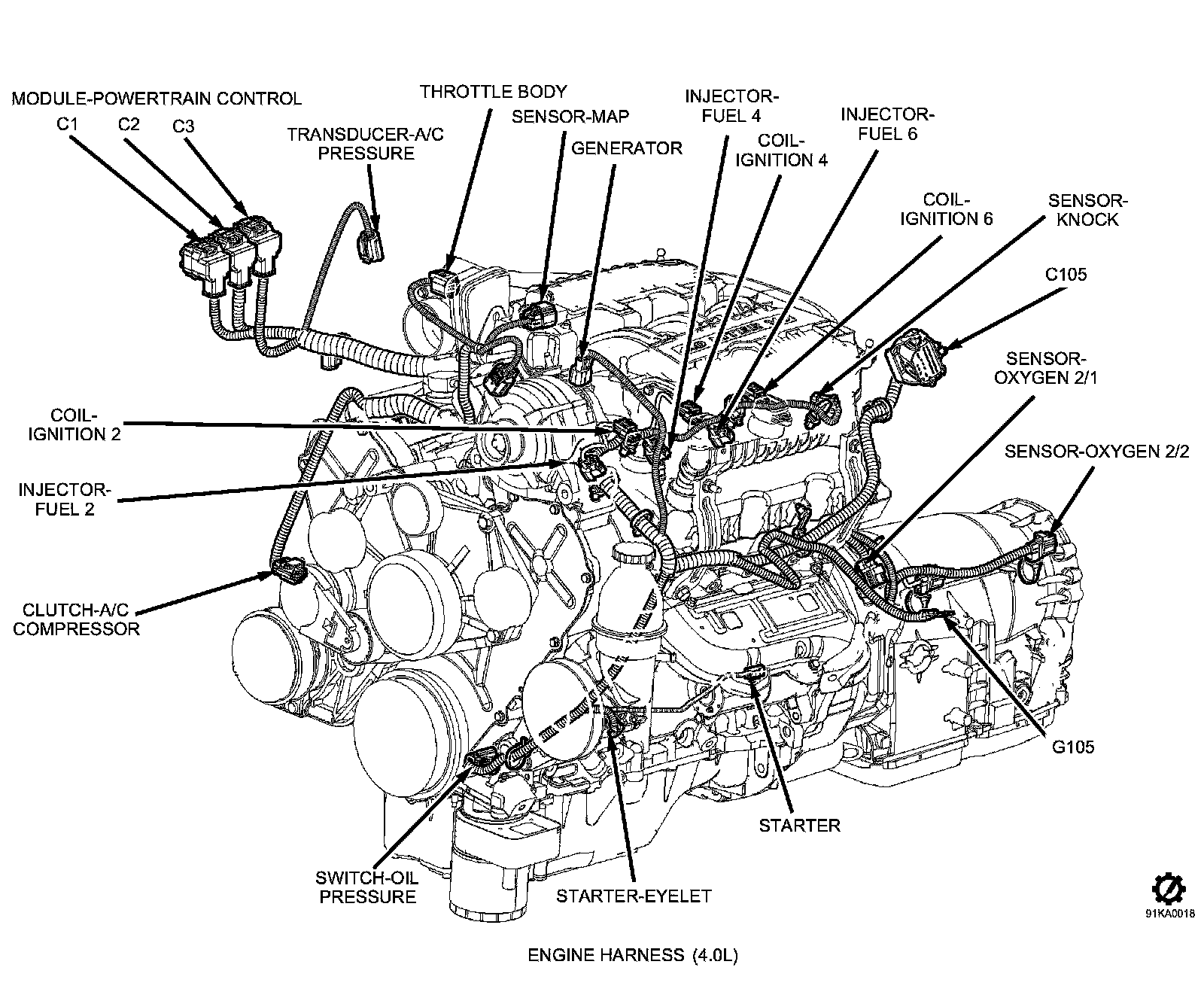 MODULE-POWERTRAIN CONTROL
C1
C2
C3
TRANSDUCER-A/C PRESSURE
THROTTLE BODY
SENSOR-MAP
GENERATOR
INJECTOR-FUEL 4
COIL-IGNITION 4
INJECTOR-FUEL 6
COIL-IGNITION 6
SENSOR-KNOCK
C105
SENSOR-OXYGEN 2/1
SENSOR-OXYGEN 2/2
COIL-IGNITION 2
INJECTOR-FUEL 2
CLUTCH-A/C COMPRESSOR
G105
STARTER
SWITCH-OIL PRESSURE
STARTER-EYELET
91KA0018
ENGINE HARNESS (4.0L)