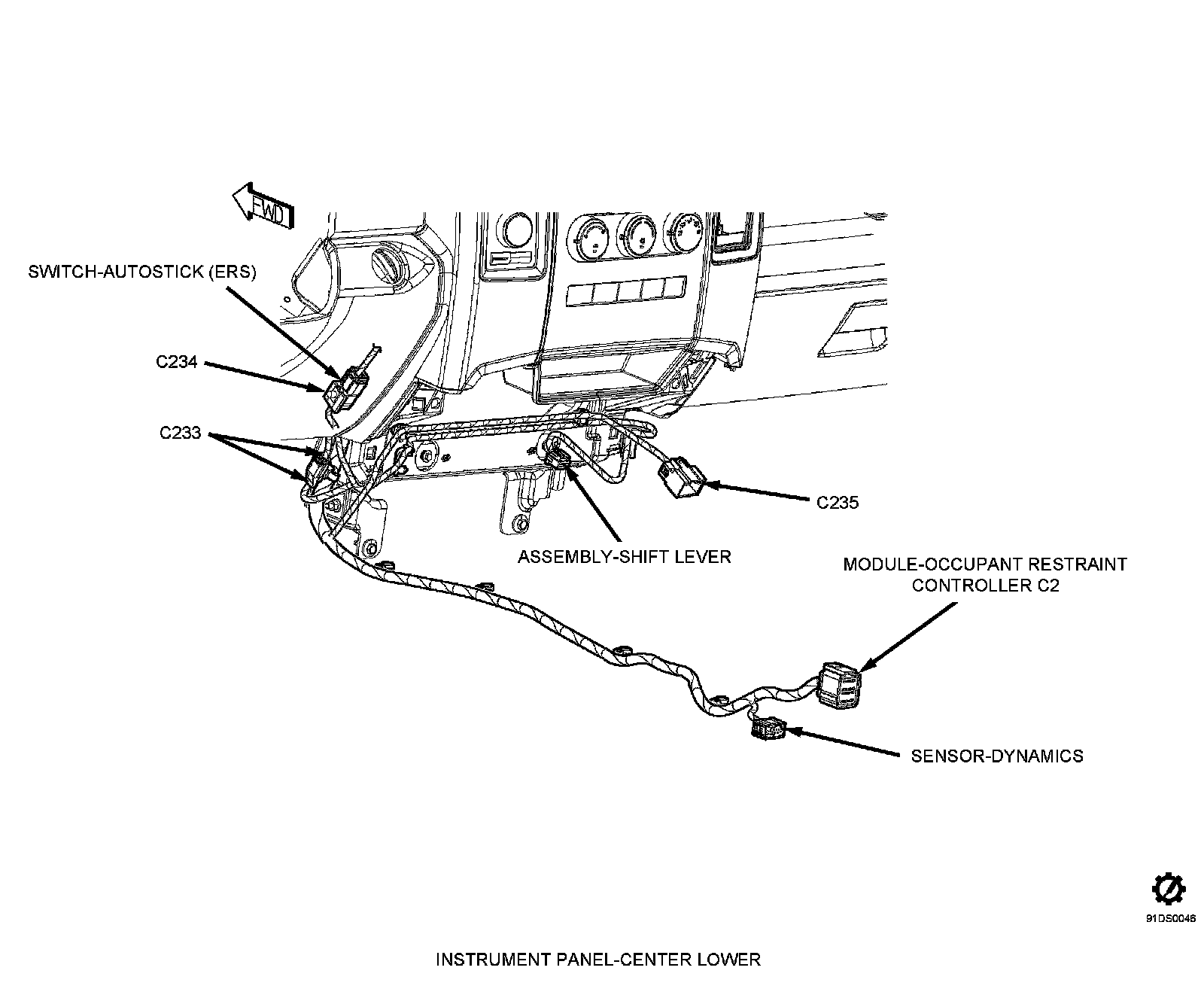 FWD

SWITCH-AUTOSTICK (ERS)

C234

C233

C235

ASSEMBLY-SHIFT LEVER

MODULE-OCCUPANT RESTRAINT CONTROLLER C2

SENSOR-DYNAMICS

91DS0046

INSTRUMENT PANEL-CENTER LOWER