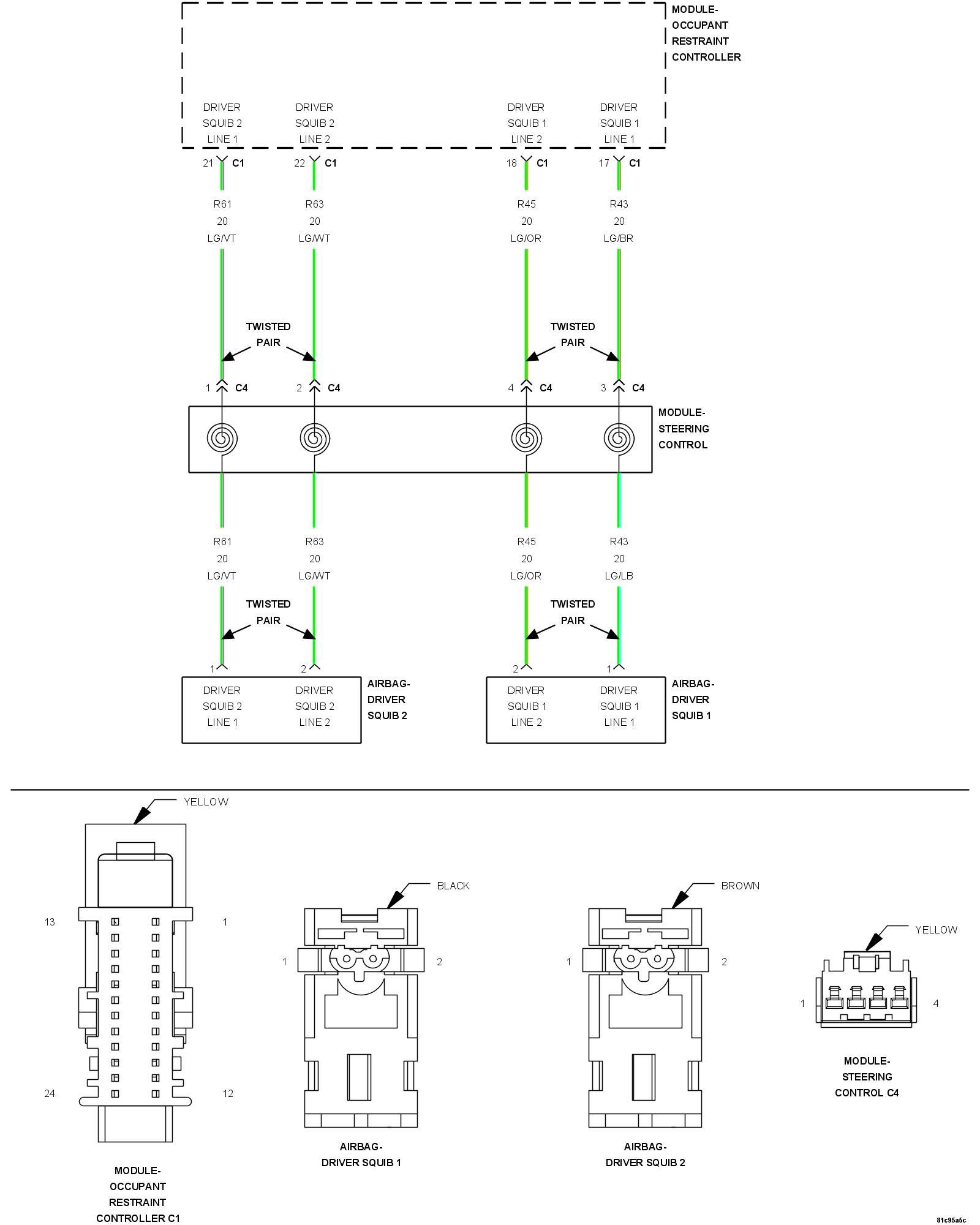 MODULE-
OCCUPANT
RESTRAINT
CONTROLLER

DRIVER
SQUIB 2
LINE 1

DRIVER
SQUIB 2
LINE 2

DRIVER
SQUIB 1
LINE 2

DRIVER
SQUIB 1
LINE 1

21 C1
22 C1
18 C1
17 C1

R61
20
LG/VT

R63
20
LG/WT

R45
20
LG/OR

R43
20
LG/BR

TWISTED
PAIR

TWISTED
PAIR

1 C4
2 C4
4 C4
3 C4

MODULE-
STEERING
CONTROL

R61
20
LG/VT

R63
20
LG/WT

R45
20
LG/OR

R43
20
LG/LB

TWISTED
PAIR

TWISTED
PAIR

1
2
2
1

DRIVER
SQUIB 2
LINE 1

DRIVER
SQUIB 2
LINE 2

AIRBAG-
DRIVER
SQUIB 2

DRIVER
SQUIB 1
LINE 2

DRIVER
SQUIB 1
LINE 1

AIRBAG-
DRIVER
SQUIB 1

YELLOW
13
1
24
12

MODULE-
OCCUPANT
RESTRAINT
CONTROLLER C1

BLACK
1
2
AIRBAG-
DRIVER SQUIB 1

BROWN
1
2
AIRBAG-
DRIVER SQUIB 2

YELLOW
1
4
MODULE-
STEERING
CONTROL C4

81c95a5c