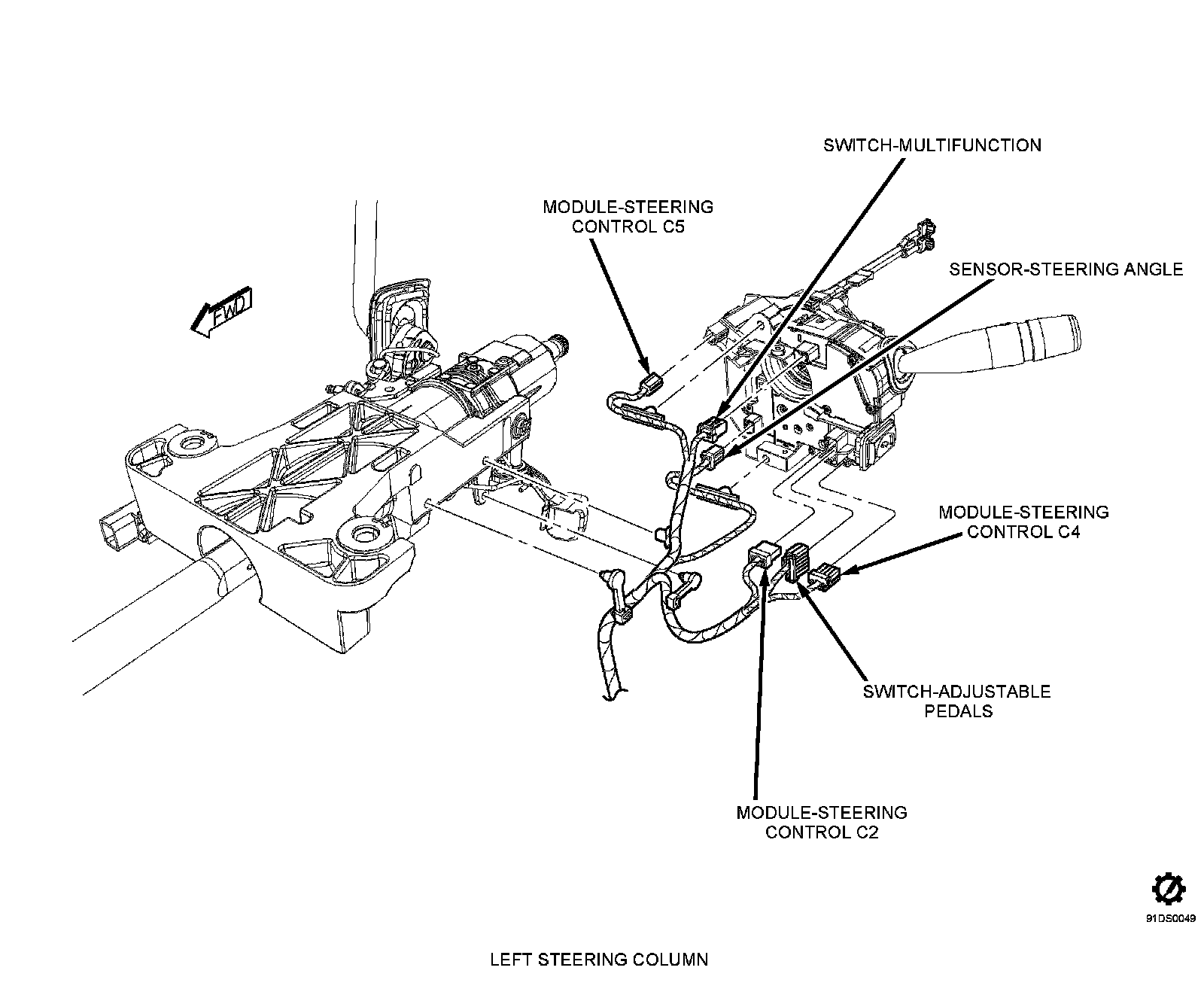 SWITCH-MULTIFUNCTION

MODULE-STEERING CONTROL C5

SENSOR-STEERING ANGLE

FWD

MODULE-STEERING CONTROL C4

SWITCH-ADJUSTABLE PEDALS

MODULE-STEERING CONTROL C2

91DS0049

LEFT STEERING COLUMN