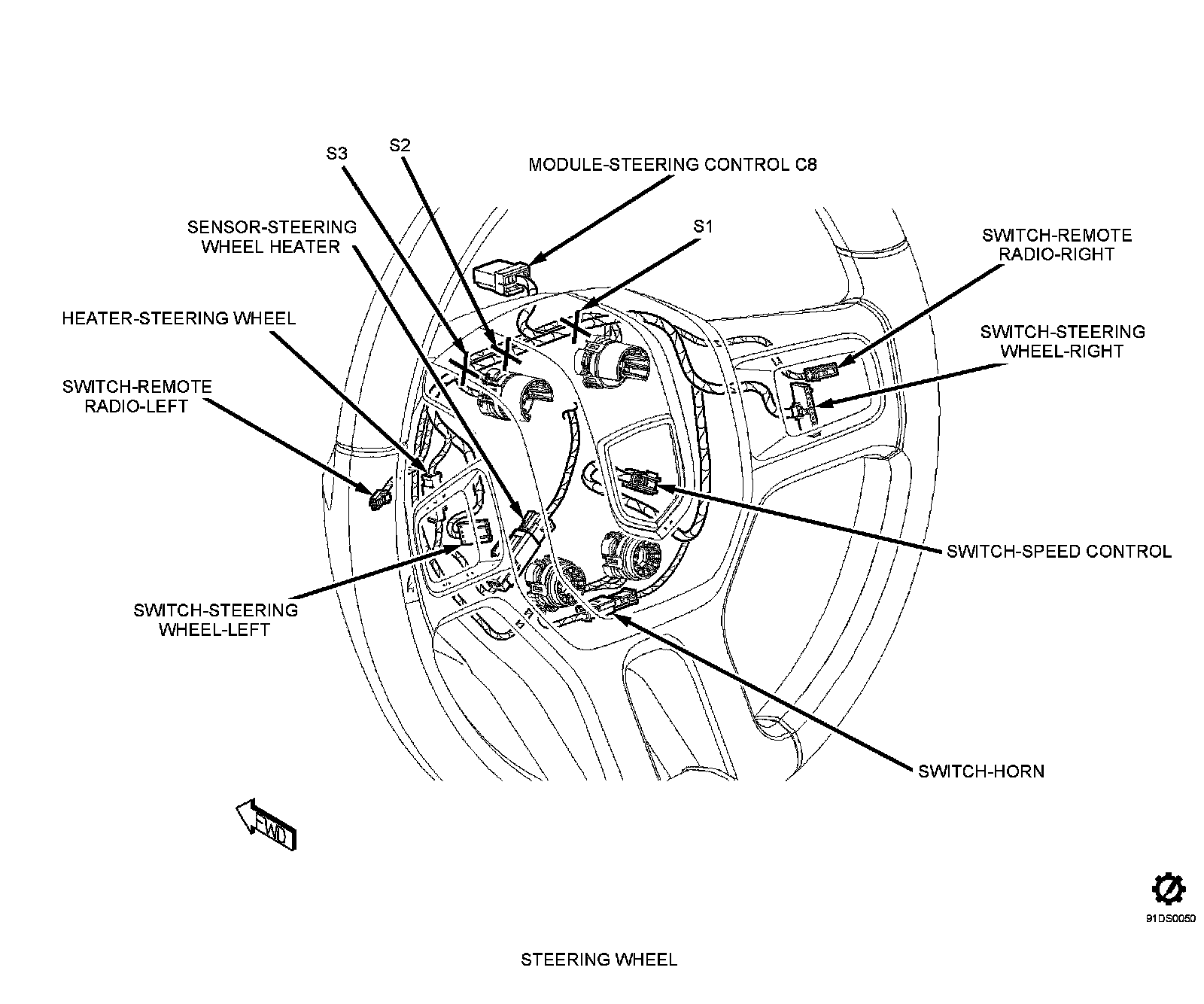 S3

S2

MODULE-STEERING CONTROL C8

SENSOR-STEERING WHEEL HEATER

S1

SWITCH-REMOTE RADIO-RIGHT

HEATER-STEERING WHEEL

SWITCH-STEERING WHEEL-RIGHT

SWITCH-REMOTE RADIO-LEFT

SWITCH-SPEED CONTROL

SWITCH-STEERING WHEEL-LEFT

SWITCH-HORN

FWD

91DS0050

STEERING WHEEL