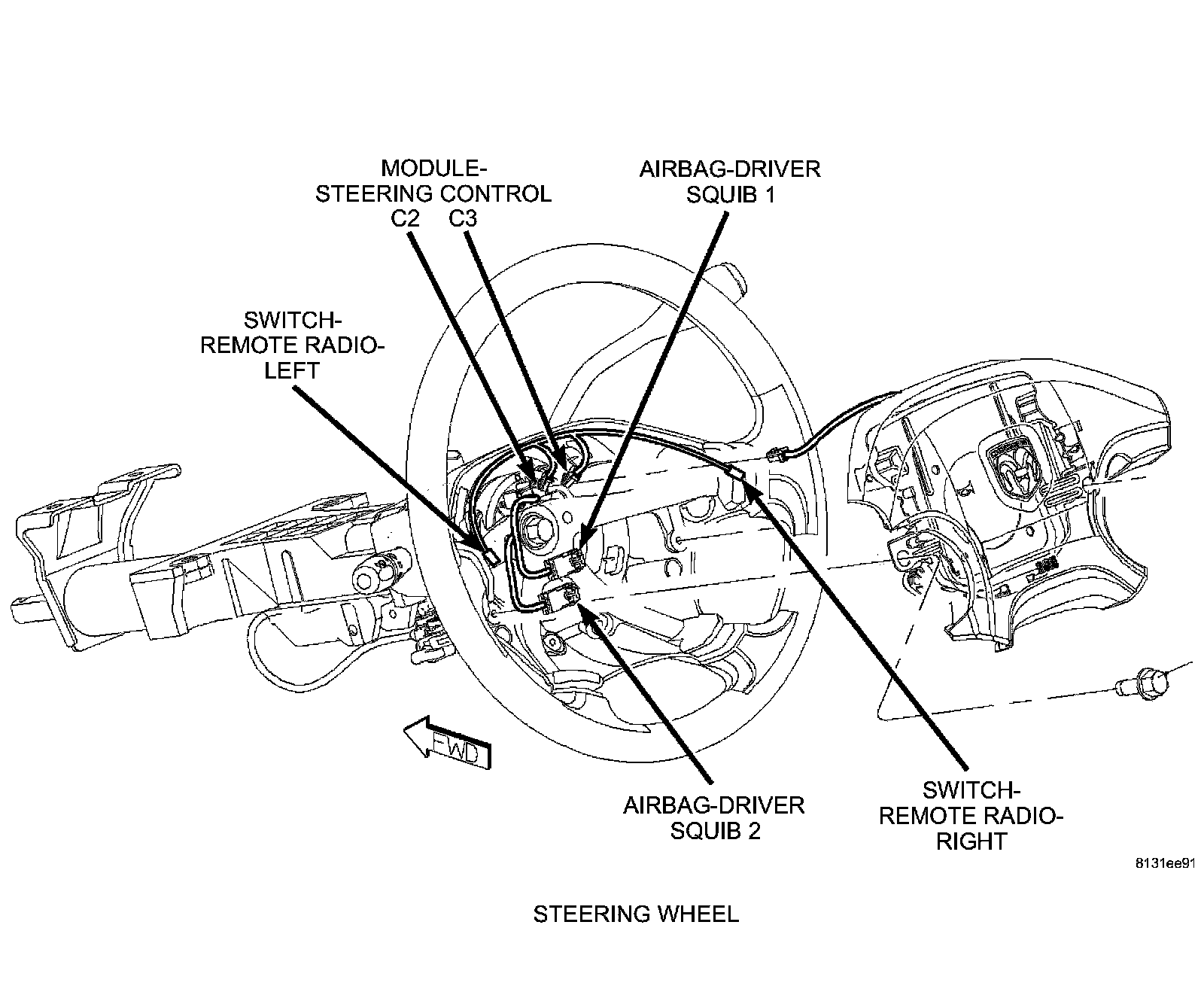 MODULE-
STEERING CONTROL
C2 C3

AIRBAG-DRIVER
SQUIB 1

SWITCH-
REMOTE RADIO-
LEFT

FWD

AIRBAG-DRIVER
SQUIB 2

SWITCH-
REMOTE RADIO-
RIGHT

8131ee91

STEERING WHEEL