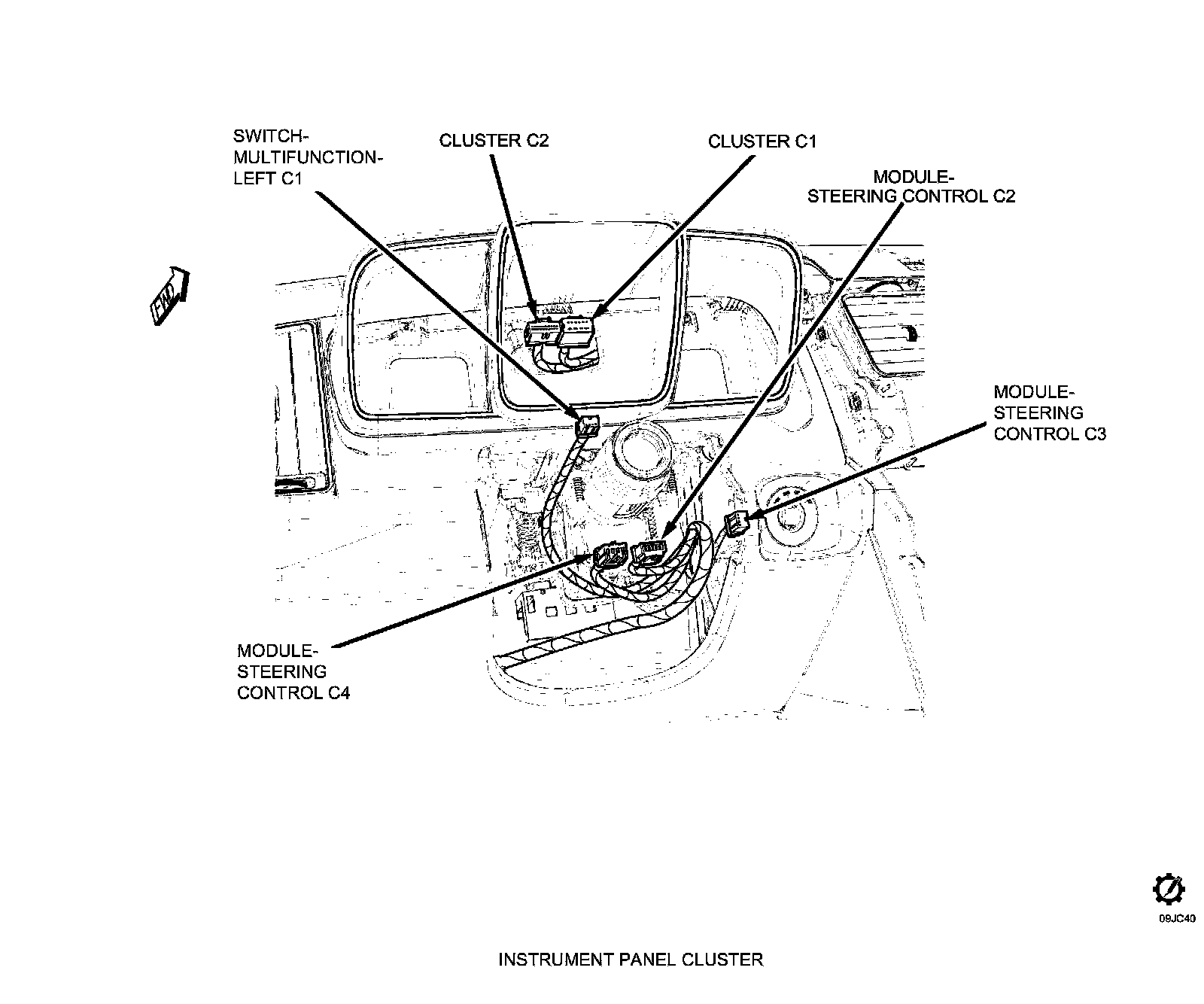 SWITCH-MULTIFUNCTION-LEFT C1

CLUSTER C2

CLUSTER C1

MODULE-STEERING CONTROL C2

FWD

MODULE-STEERING CONTROL C3

MODULE-STEERING CONTROL C4

09JC40

INSTRUMENT PANEL CLUSTER