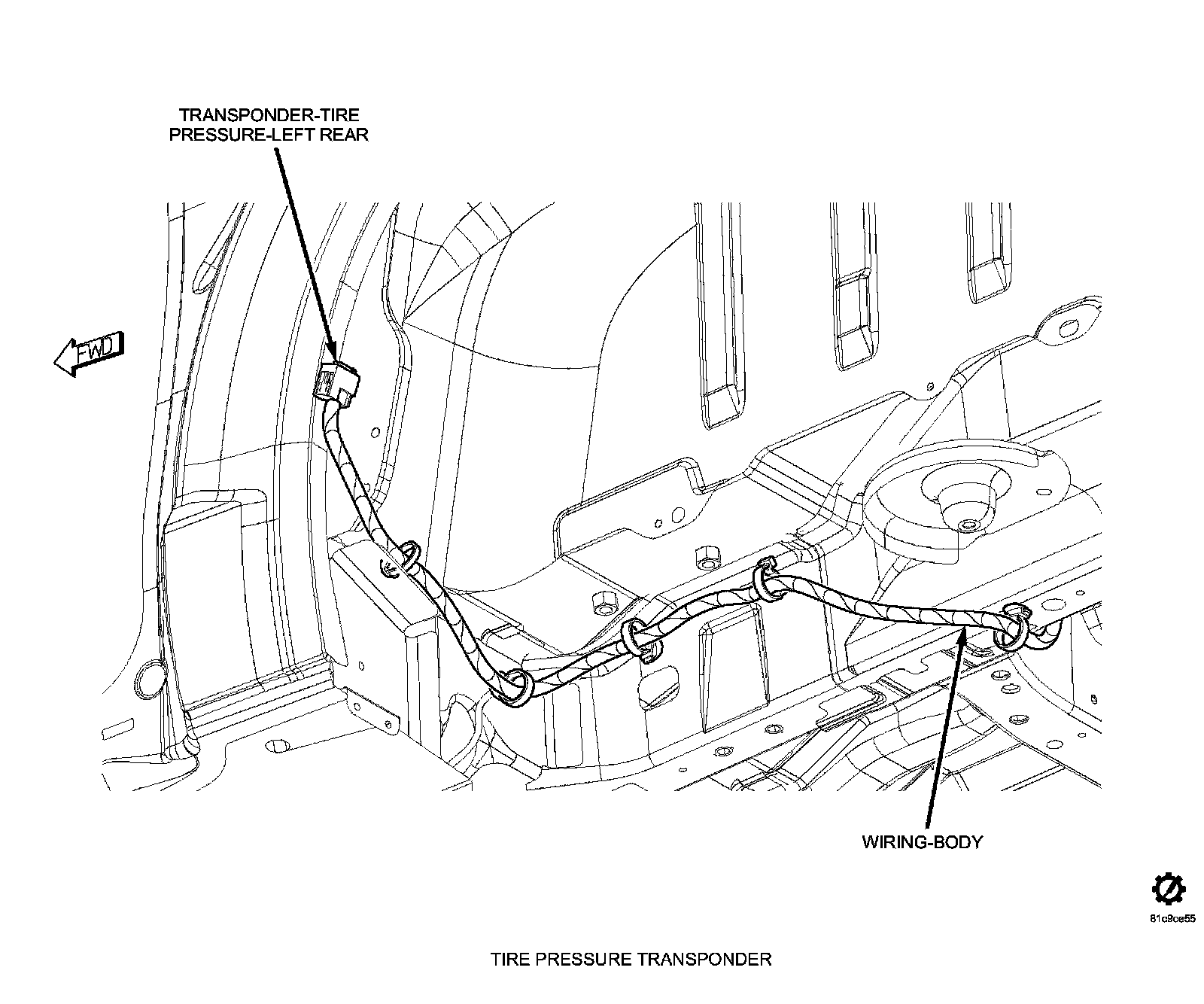 TRANSPONDER-TIRE
PRESSURE-LEFT REAR

FWD

WIRING-BODY

81c9ce55

TIRE PRESSURE TRANSPONDER