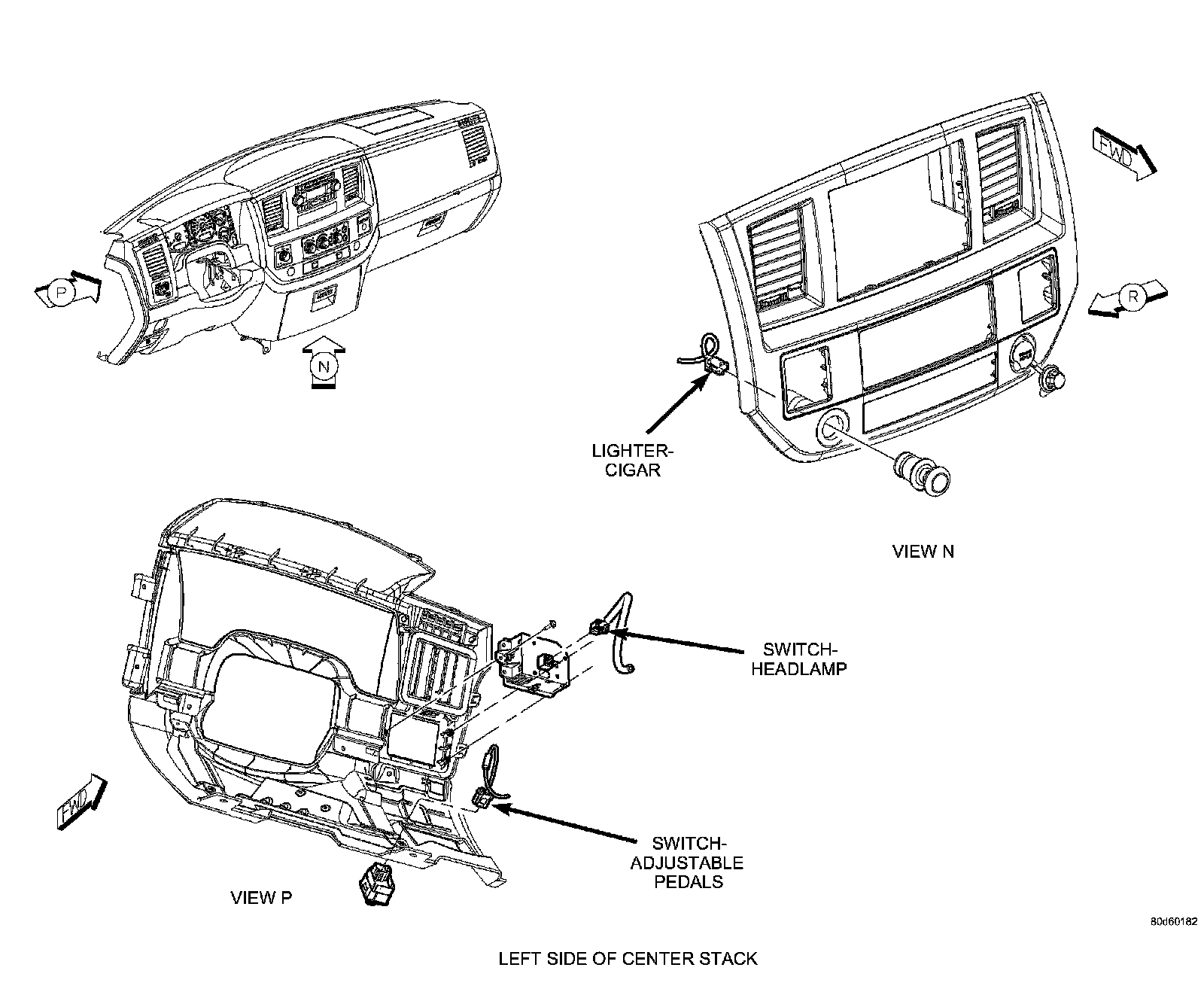 P

N

FWD

R

LIGHTER-CIGAR

VIEW N

SWITCH-HEADLAMP

FWD

SWITCH-ADJUSTABLE PEDALS

VIEW P

80d60182

LEFT SIDE OF CENTER STACK