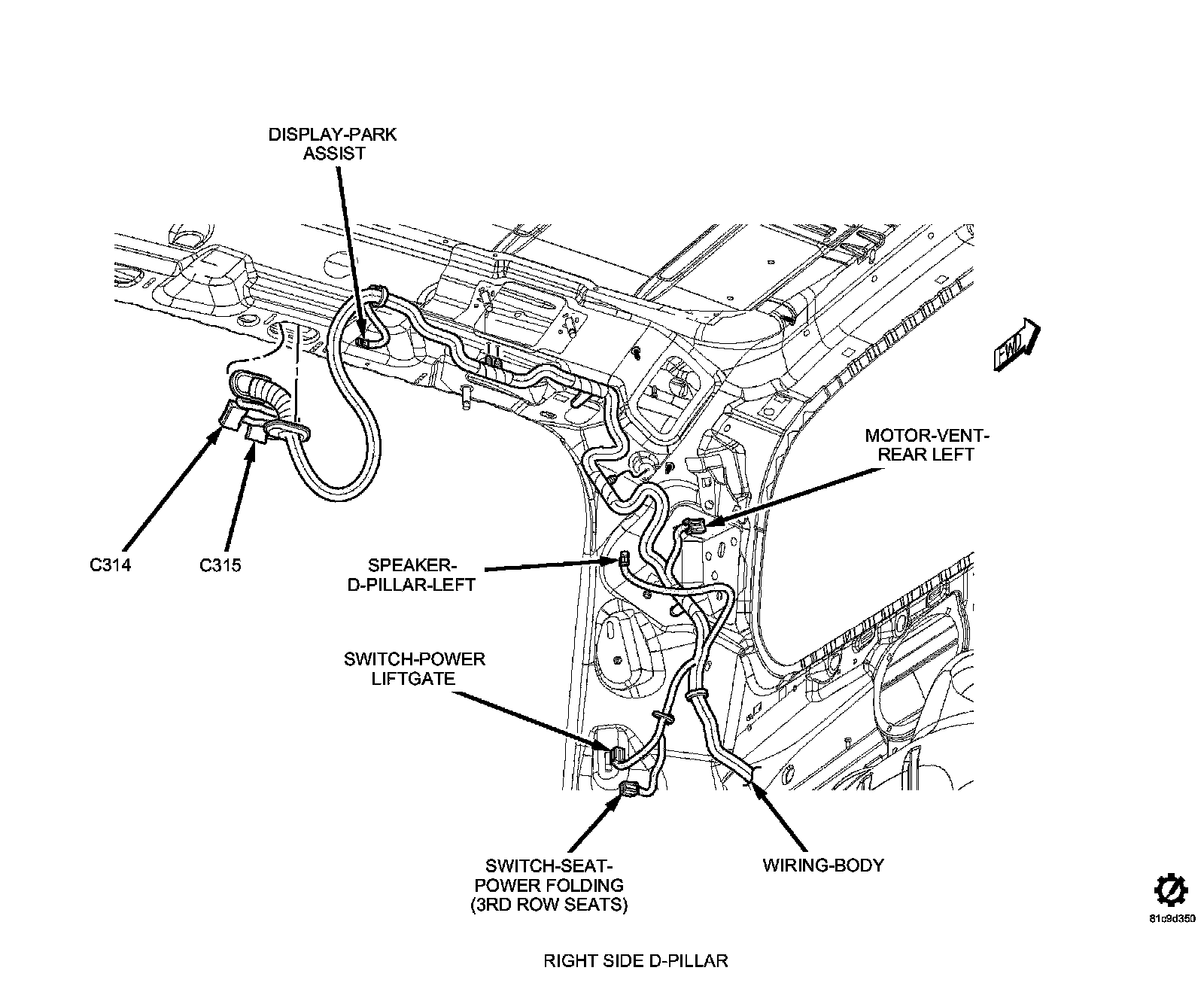 DISPLAY-PARK ASSIST

FWD

MOTOR-VENT-REAR LEFT

C314

C315

SPEAKER-D-PILLAR-LEFT

SWITCH-POWER LIFTGATE

SWITCH-SEAT-POWER FOLDING (3RD ROW SEATS)

WIRING-BODY

81c9d350

RIGHT SIDE D-PILLAR