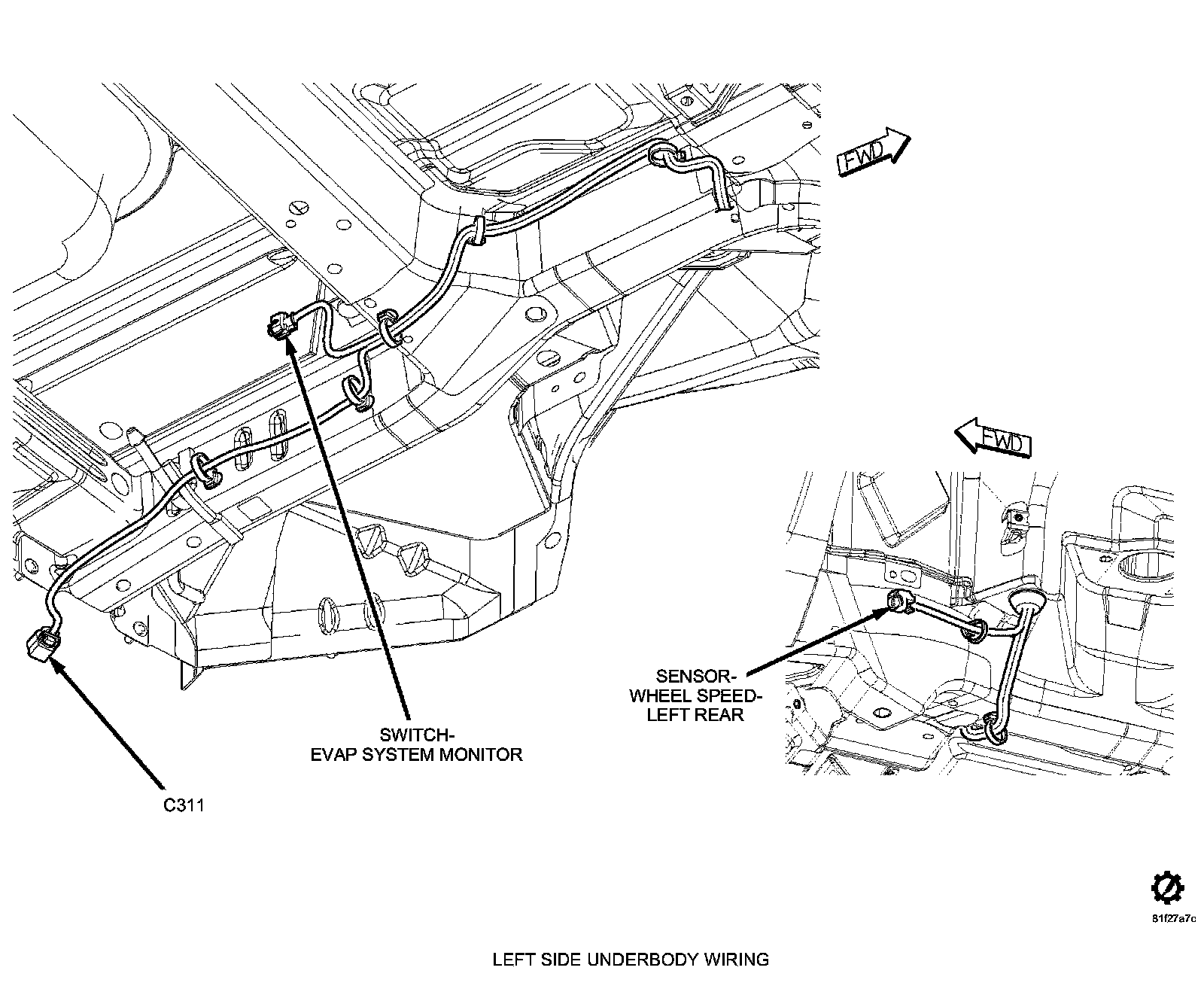 FWD

FWD

SENSOR-
WHEEL SPEED-
LEFT REAR

SWITCH-
EVAP SYSTEM MONITOR

C311

81f27a7c

LEFT SIDE UNDERBODY WIRING