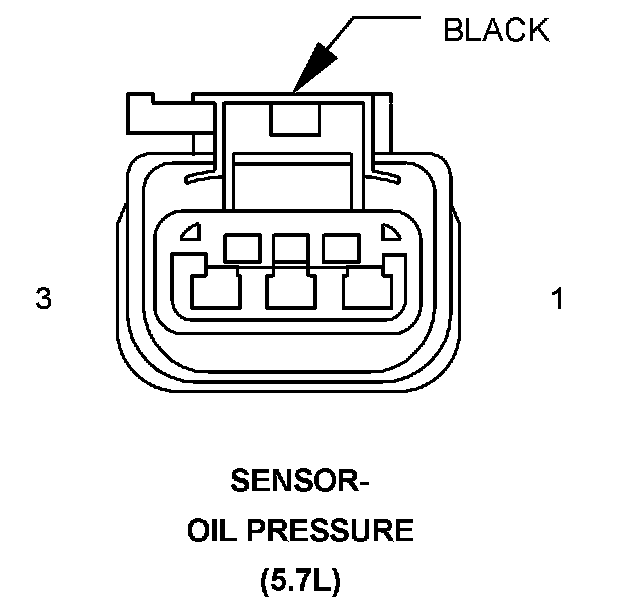 BLACK

3

1

SENSOR-
OIL PRESSURE
(5.7L)