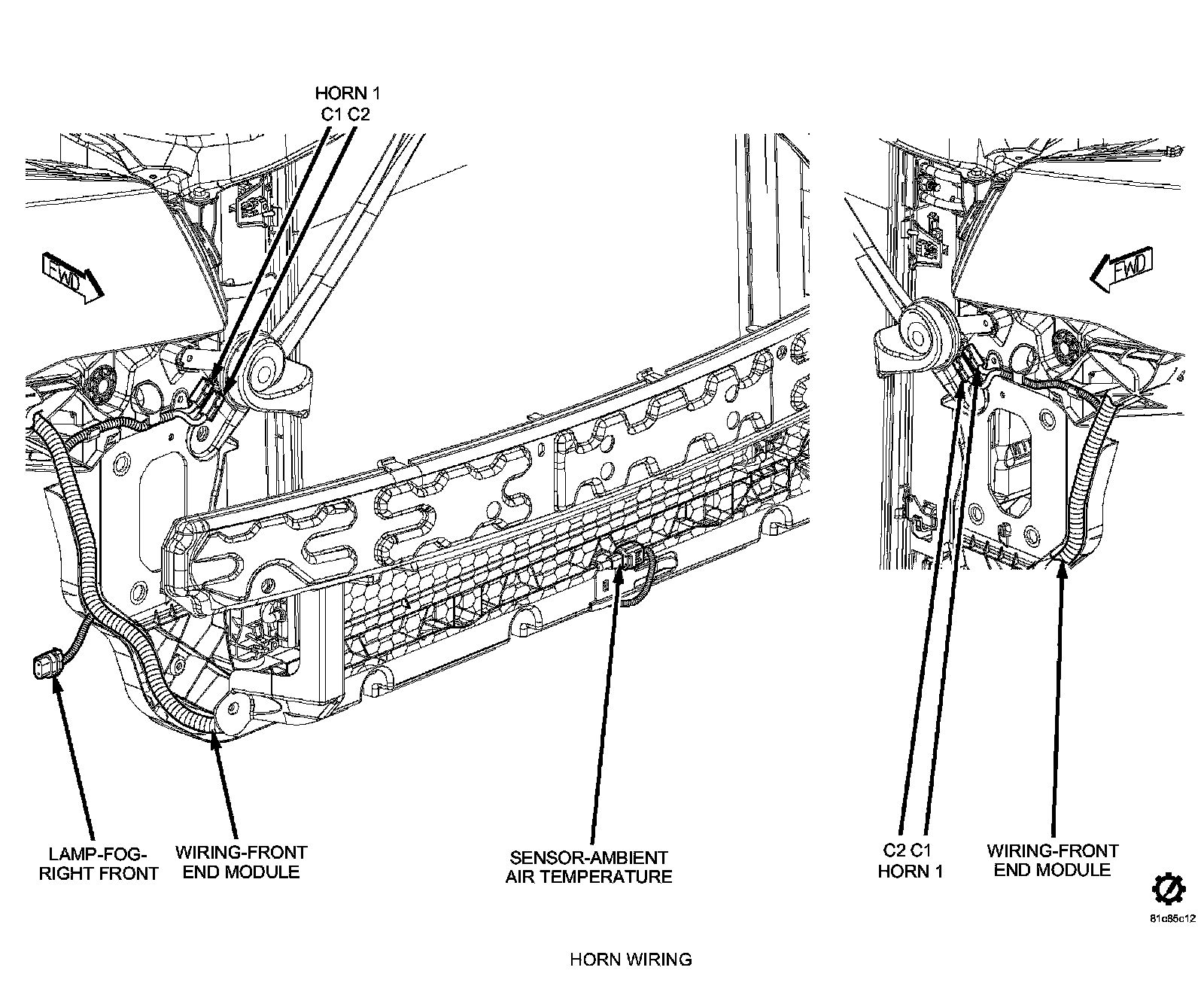 HORN 1
C1 C2

FWD

FWD

LAMP-FOG-
RIGHT FRONT

WIRING-FRONT
END MODULE

SENSOR-AMBIENT
AIR TEMPERATURE

C2 C1
HORN 1

WIRING-FRONT
END MODULE

81c85c12

HORN WIRING